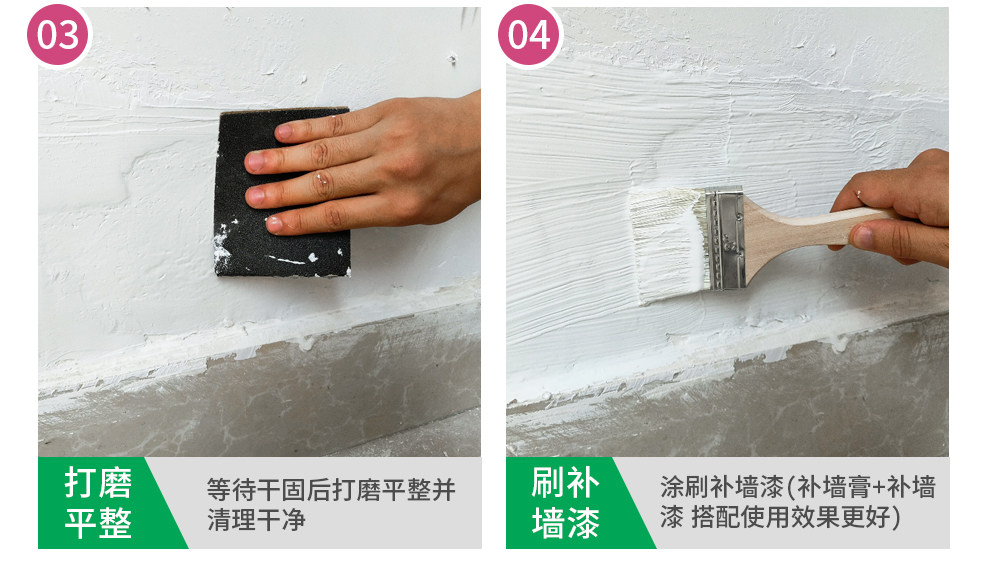 03

打磨平整

等待干固后打磨平整并清理干净

04

刷补墙漆

涂刷补墙漆(补墙膏+补墙漆 搭配使用效果更好)