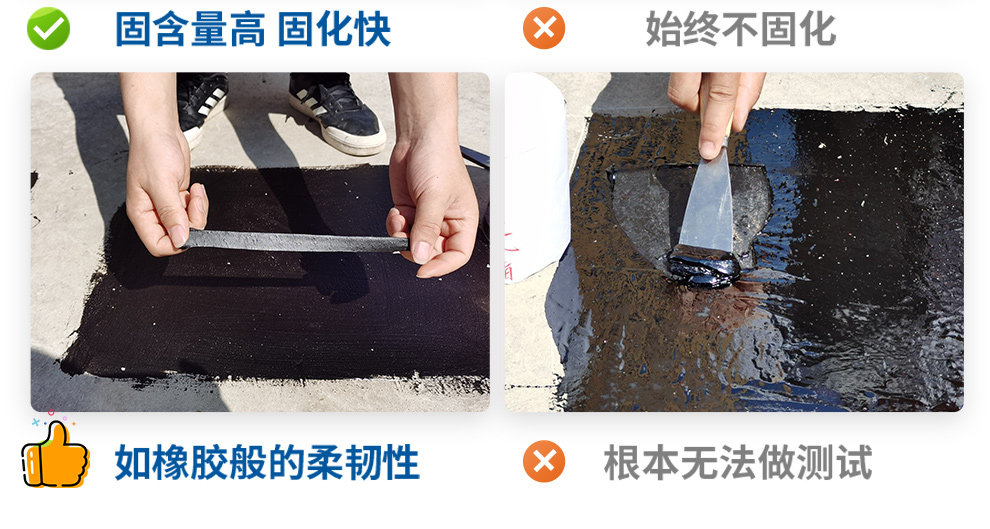 固含量高 固化快

始终不固化

如橡胶般的柔韧性

根本无法做测试