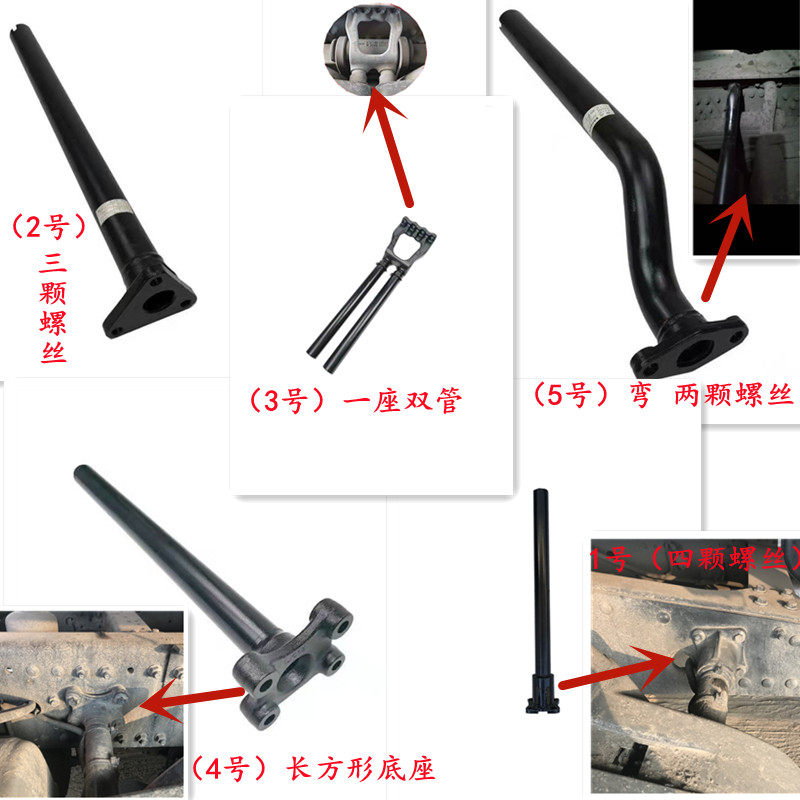 （2号）
三颗螺丝

（3号）一座双管

（5号）弯 两颗螺丝

1号（四颗螺丝）

（4号）长方形底座