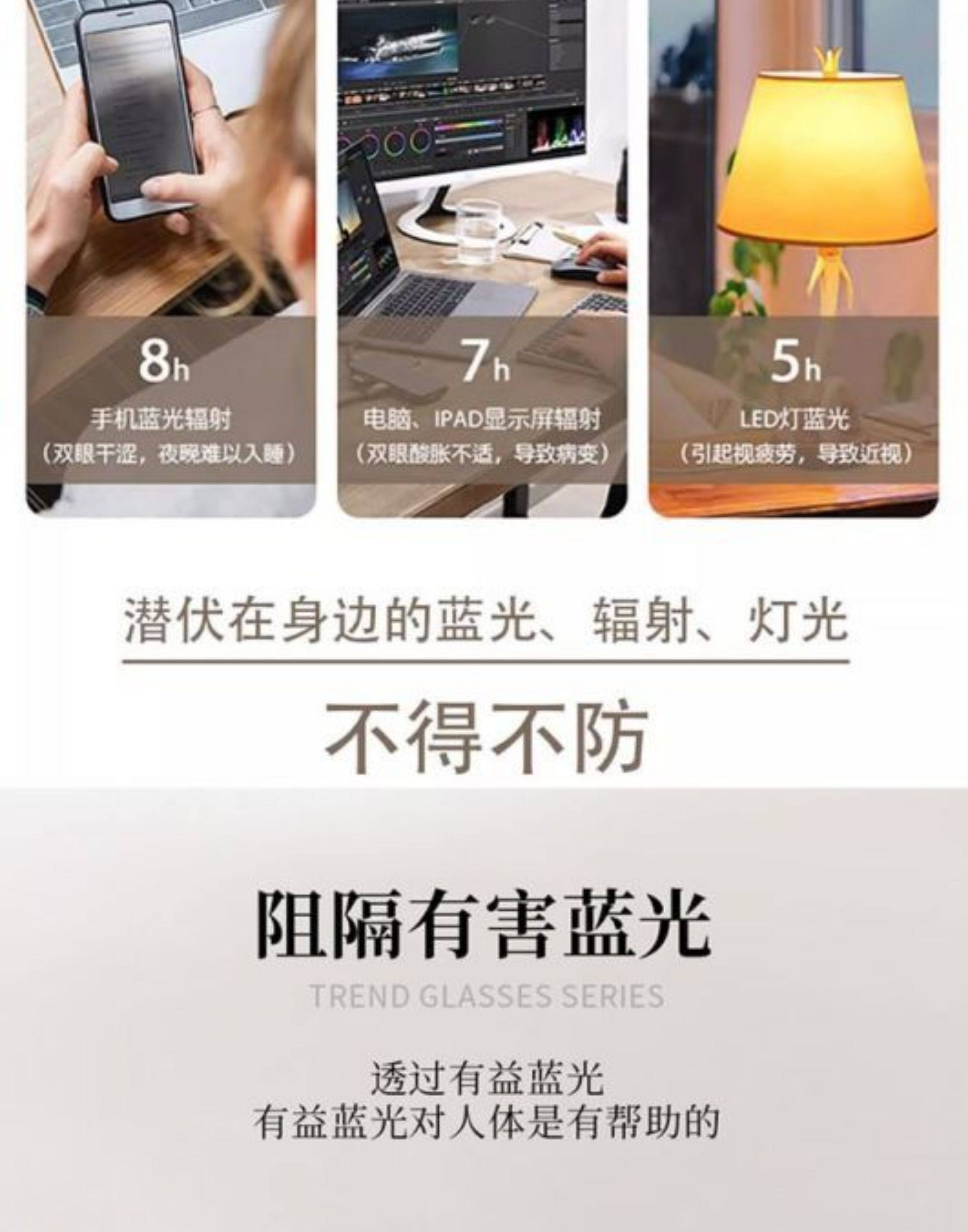 8h
手机蓝光辐射
（双眼干涩，夜晚难以入睡）

7h
电脑、IPAD显示屏辐射
（双眼酸胀不适，导致病变）

5h
LED灯蓝光
（引起视疲劳，导致近视）

潜伏在身边的蓝光、辐射、灯光

不得不防

阻隔有害蓝光

TREND GLASSES SERIES

透过有益蓝光
有益蓝光对人体是有帮助的