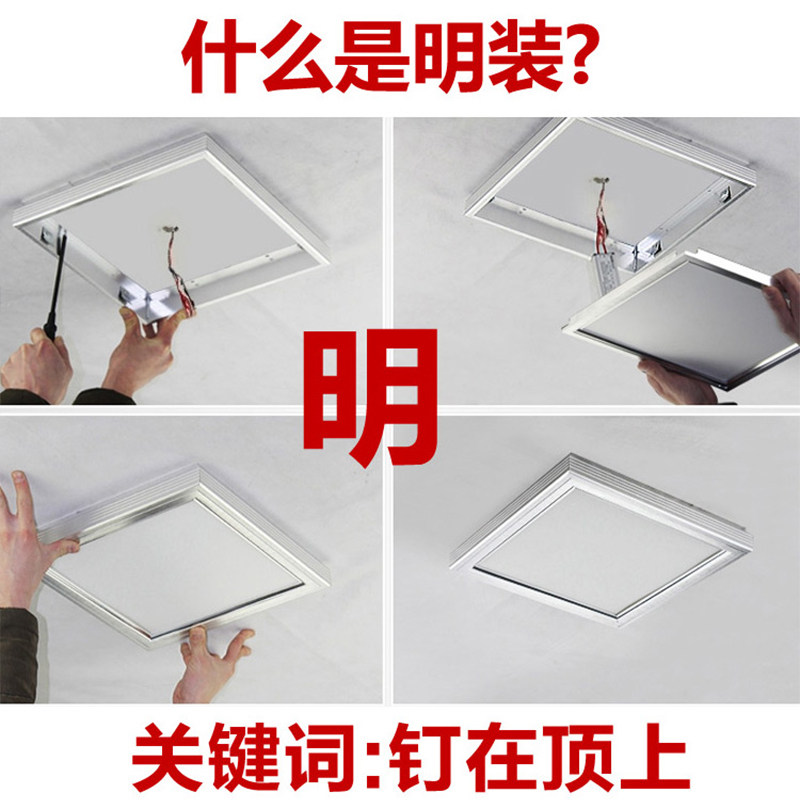 什么是明装?

明

关键词:钉在顶上