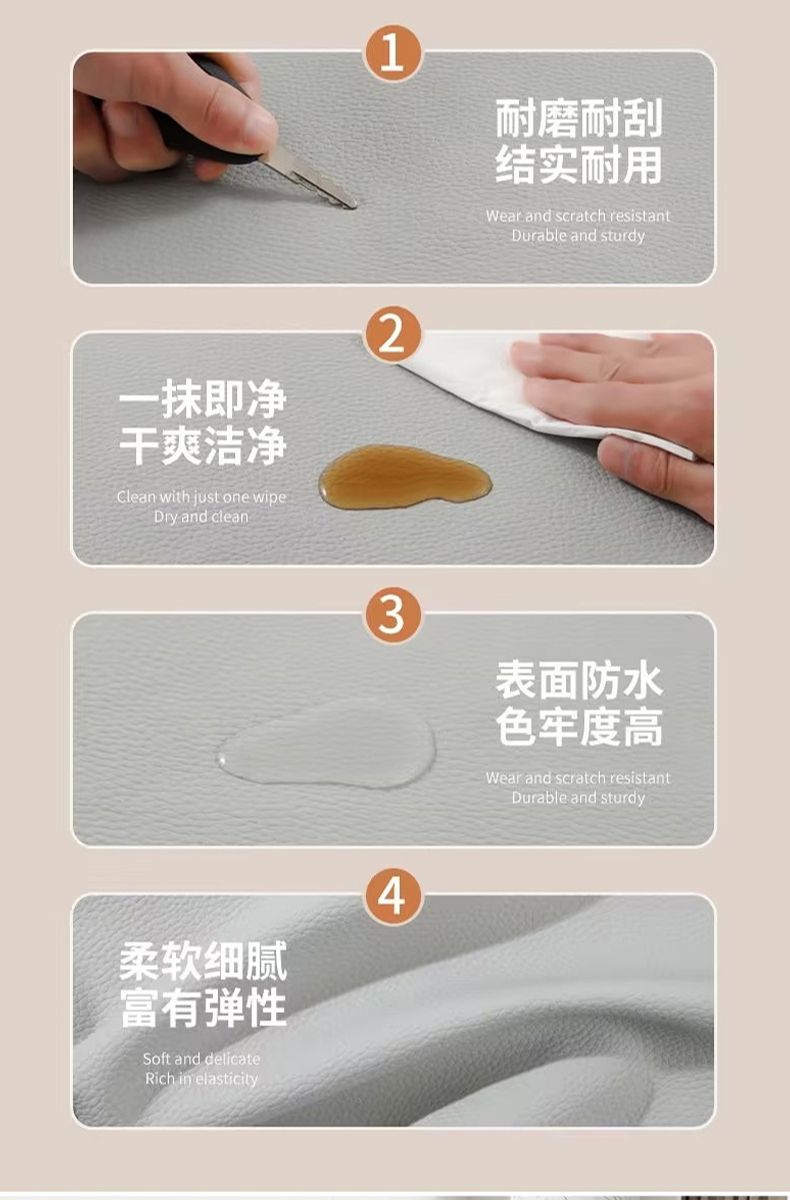 1

耐磨耐刮
结实耐用

Wear and scratch resistant
Durable and sturdy

2

一抹即净
干爽洁净

Clean with just one wipe
Dry and clean

3

表面防水
色牢度高

Wear and scratch resistant
Durable and sturdy

4

柔软细腻
富有弹性

Soft and delicate
Rich in elasticity