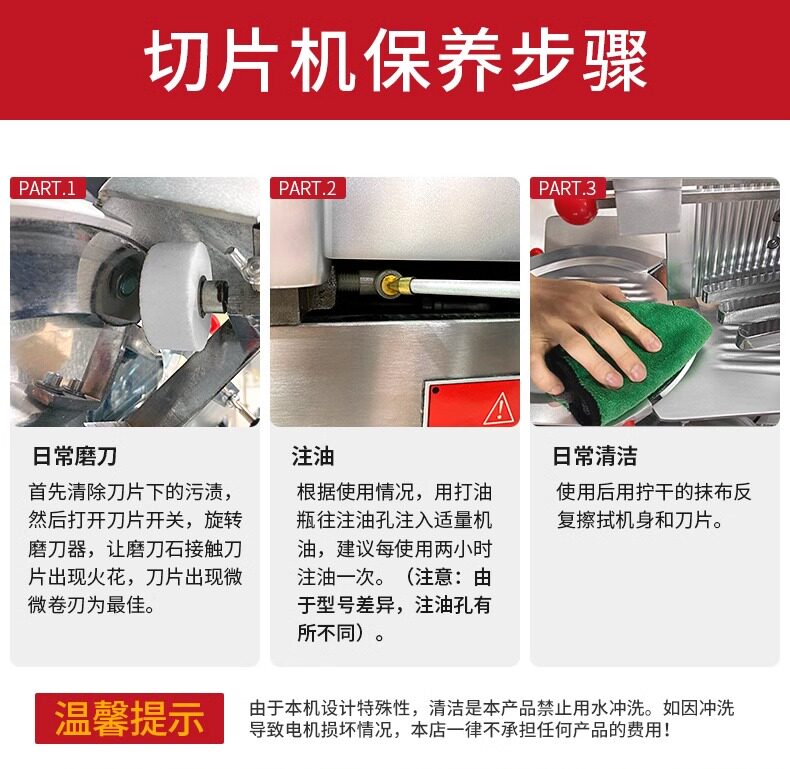 切片机保养步骤

PART.1

日常磨刀

首先清除刀片下的污渍，然后打开刀片开关，旋转磨刀器，让磨刀石接触刀片出现火花，刀片出现微微卷刃为最佳。

PART.2

注油

根据使用情况，用打油瓶往注油孔注入适量机油，建议每使用两小时注油一次。（注意：由于型号差异，注油孔有所不同）。

PART.3

日常清洁

使用后用拧干的抹布反复擦拭机身和刀片。

温馨提示

由于本机设计特殊性，清洁是本产品禁止用水冲洗。如因冲洗导致电机损坏情况，本店一律不承担任何产品的费用！