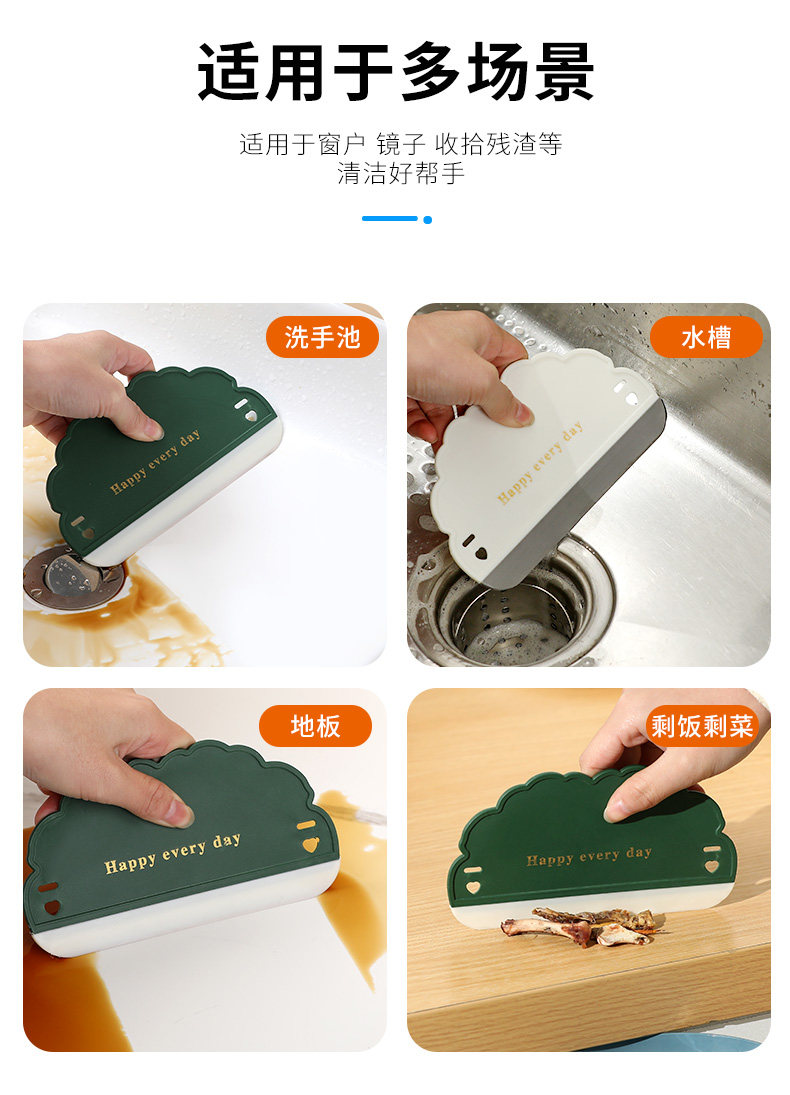 适用于多场景

适用于窗户 镜子 收拾残渣等
清洁好帮手

洗手池

Happy every day

水槽

Happy every day

地板

Happy every day

剩饭剩菜

Happy every day