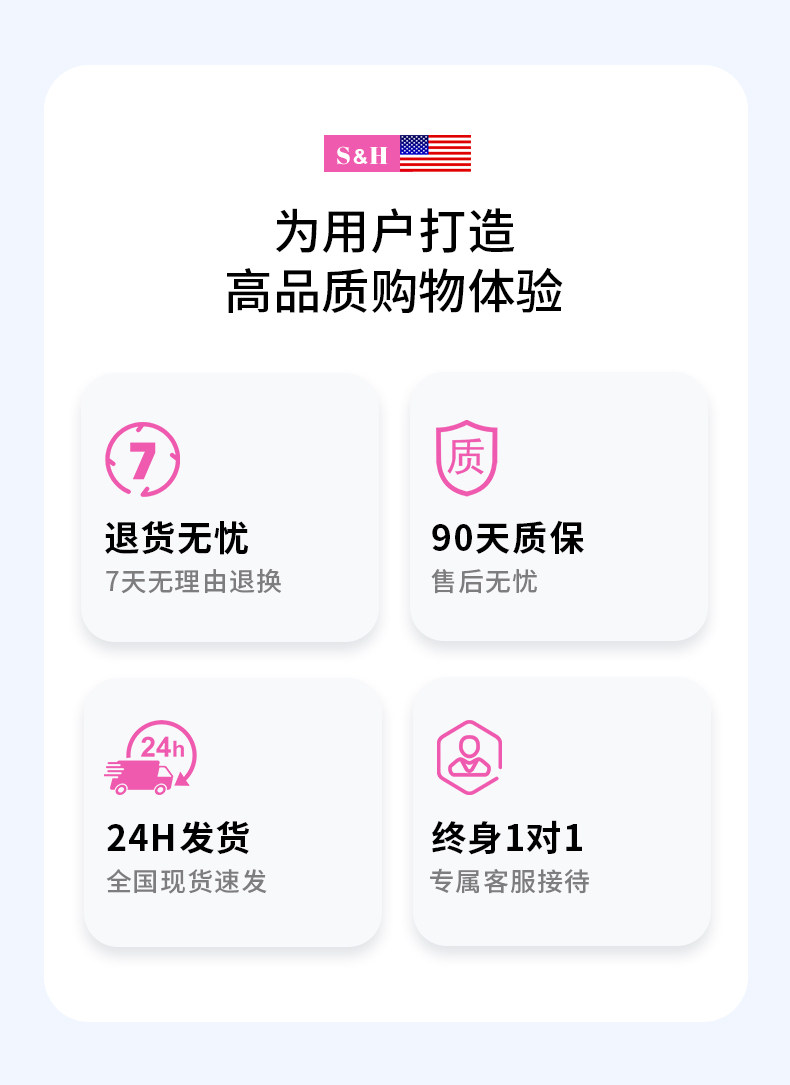 S&H

为用户打造
高品质购物体验

7

退货无忧
7天无理由退换

质

90天质保
售后无忧

24h

24H发货
全国现货速发

终身1对1
专属客服接待