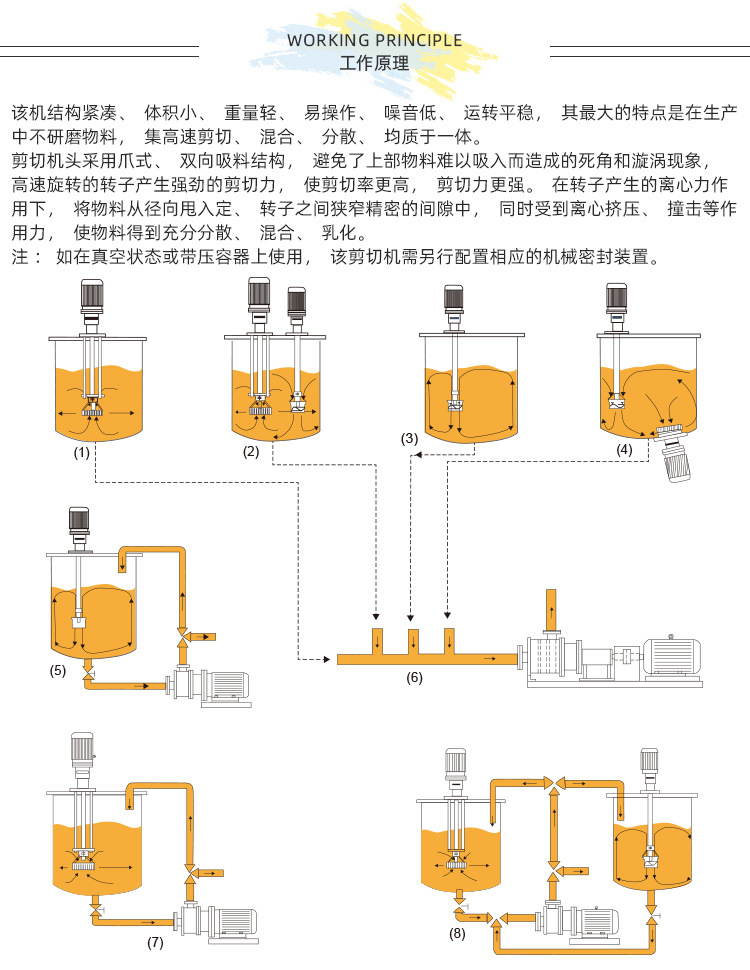 WORKING PRINCIPLE
工作原理

该机结构紧凑、 体积小、 重量轻、 易操作、 噪音低、 运转平稳， 其最大的特点是在生产中不研磨物料， 集高速剪切、 混合、 分散、 均质于一体。
剪切机头采用爪式、 双向吸料结构， 避免了上部物料难以吸入而造成的死角和漩涡现象， 高速旋转的转子产生强劲的剪切力， 使剪切率更高， 剪切力更强。 在转子产生的离心力作用下， 将物料从径向甩入定、 转子之间狭窄精密的间隙中， 同时受到离心挤压、 撞击等作用力， 使物料得到充分分散、 混合、 乳化。
注： 如在真空状态或带压容器上使用， 该剪切机需另行配置相应的机械密封装置。

(1)
(2)
(3)
(4)
(5)
(6)
(7)
(8)