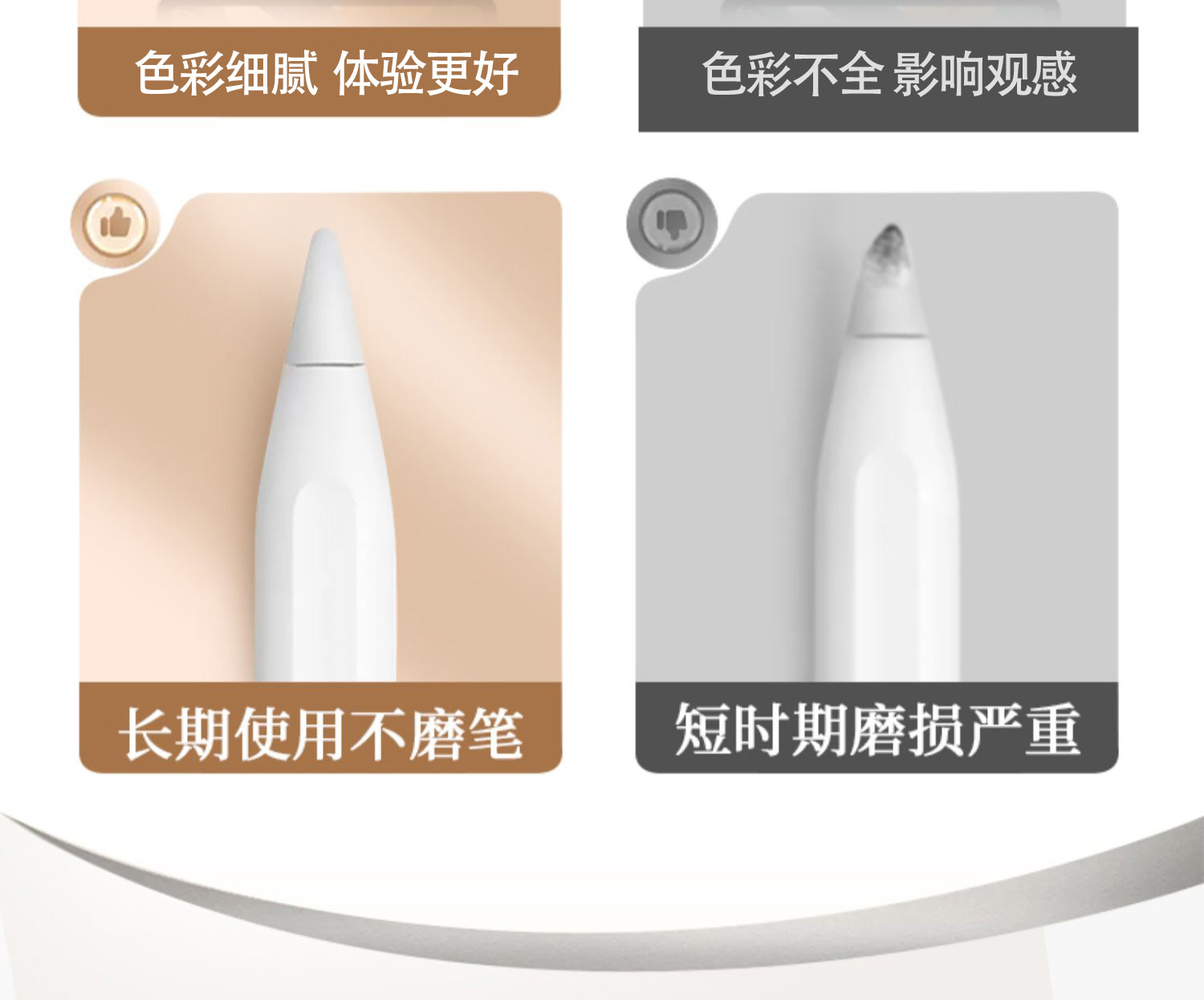 色彩细腻 体验更好

色彩不全 影响观感

长期使用不磨笔

短时期磨损严重