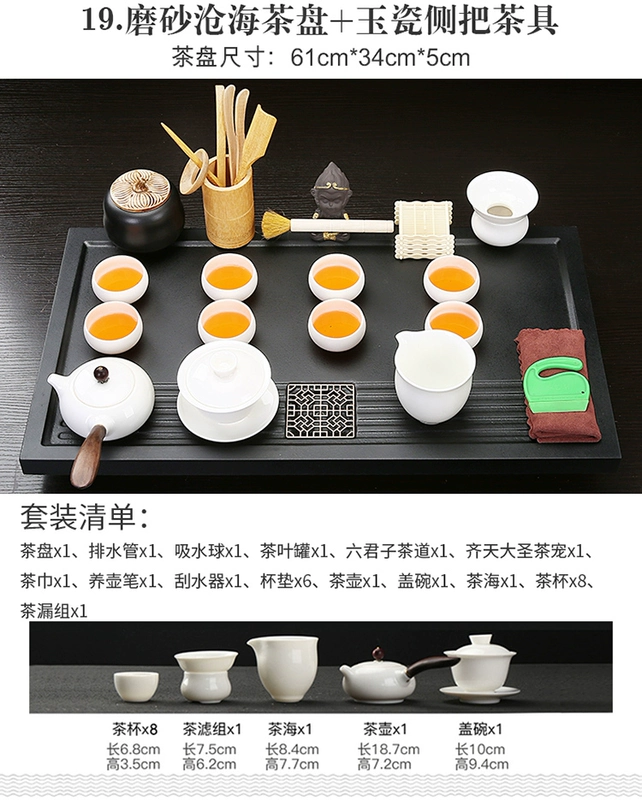 19.磨砂沧海茶盘+玉瓷侧把茶具
茶盘尺寸：61cm*34cm*5cm

套装清单：

茶盘x1、排水管x1、吸水球x1、茶叶罐x1、六君子茶道x1、齐天大圣茶宠x1、茶巾x1、养壶笔x1、刮水器x1、杯垫x6、茶壶x1、盖碗x1、茶海x1、茶杯x8、茶漏组x1

茶杯x8
长6.8cm
高3.5cm

茶滤组x1
长7.5cm
高6.2cm

茶海x1
长8.4cm
高7.7cm

茶壶x1
长18.7cm
高7.2cm

盖碗x1
长10cm
高9.4cm