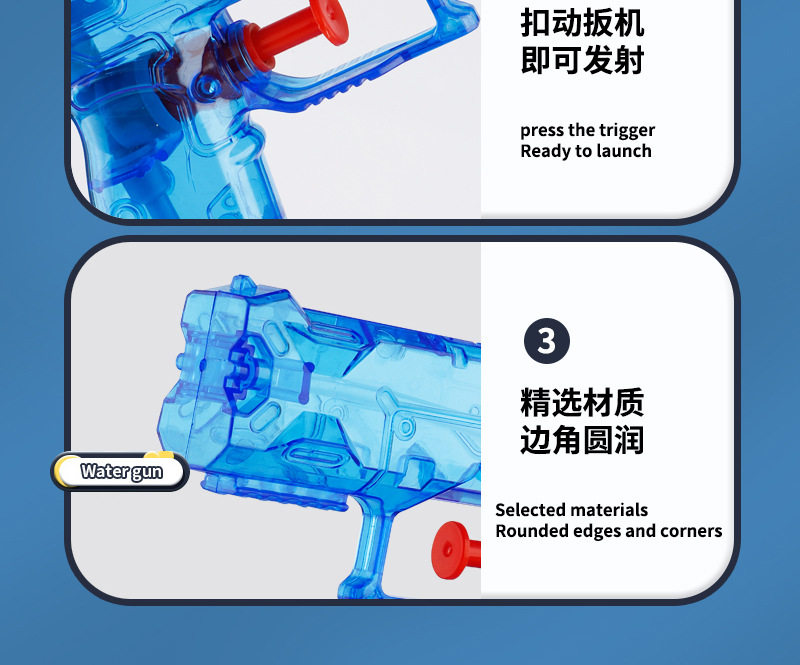 扣动扳机
即可发射

press the trigger
Ready to launch

Water gun

3

精选材质
边角圆润

Selected materials
Rounded edges and corners