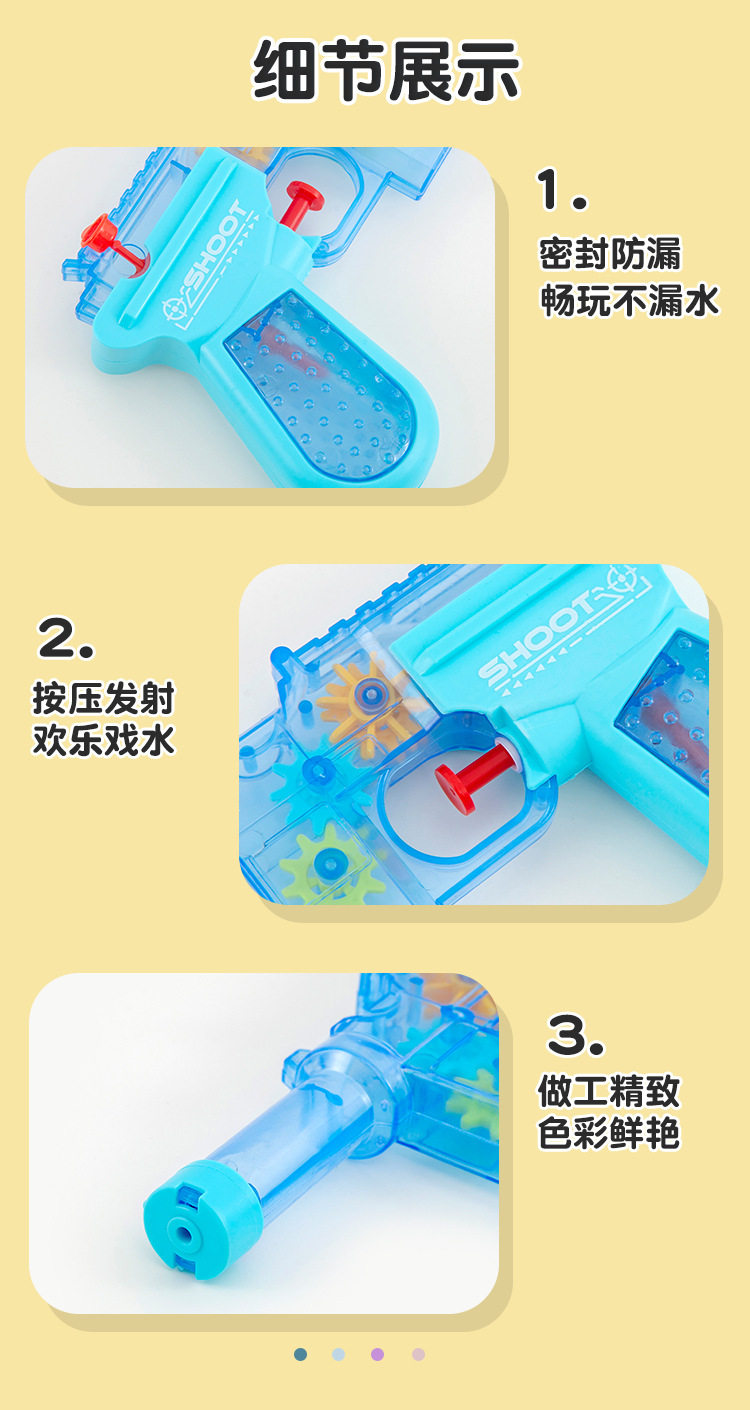 细节展示

SHOOT

1.
密封防漏
畅玩不漏水

2.
按压发射
欢乐戏水

SHOOT

3.
做工精致
色彩鲜艳