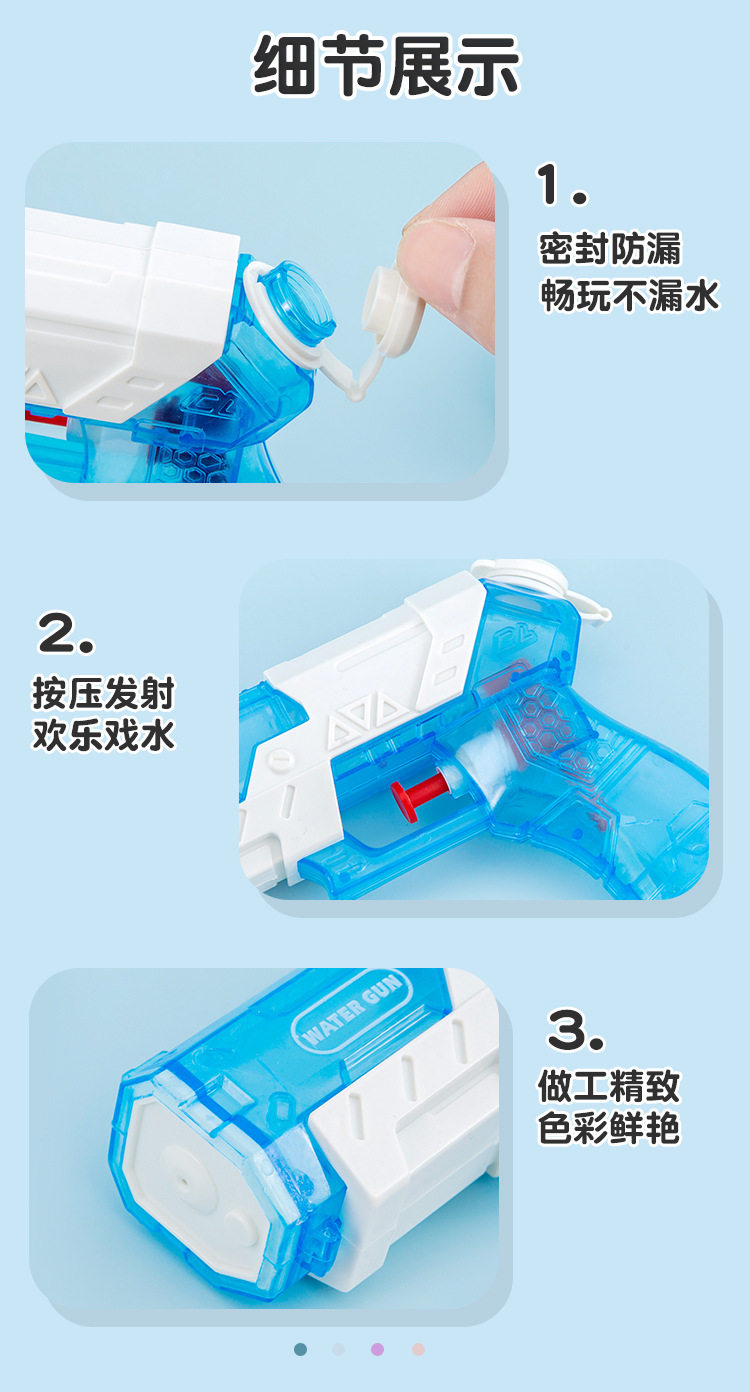 细节展示

1.
密封防漏
畅玩不漏水

2.
按压发射
欢乐戏水

WATER GUN

3.
做工精致
色彩鲜艳