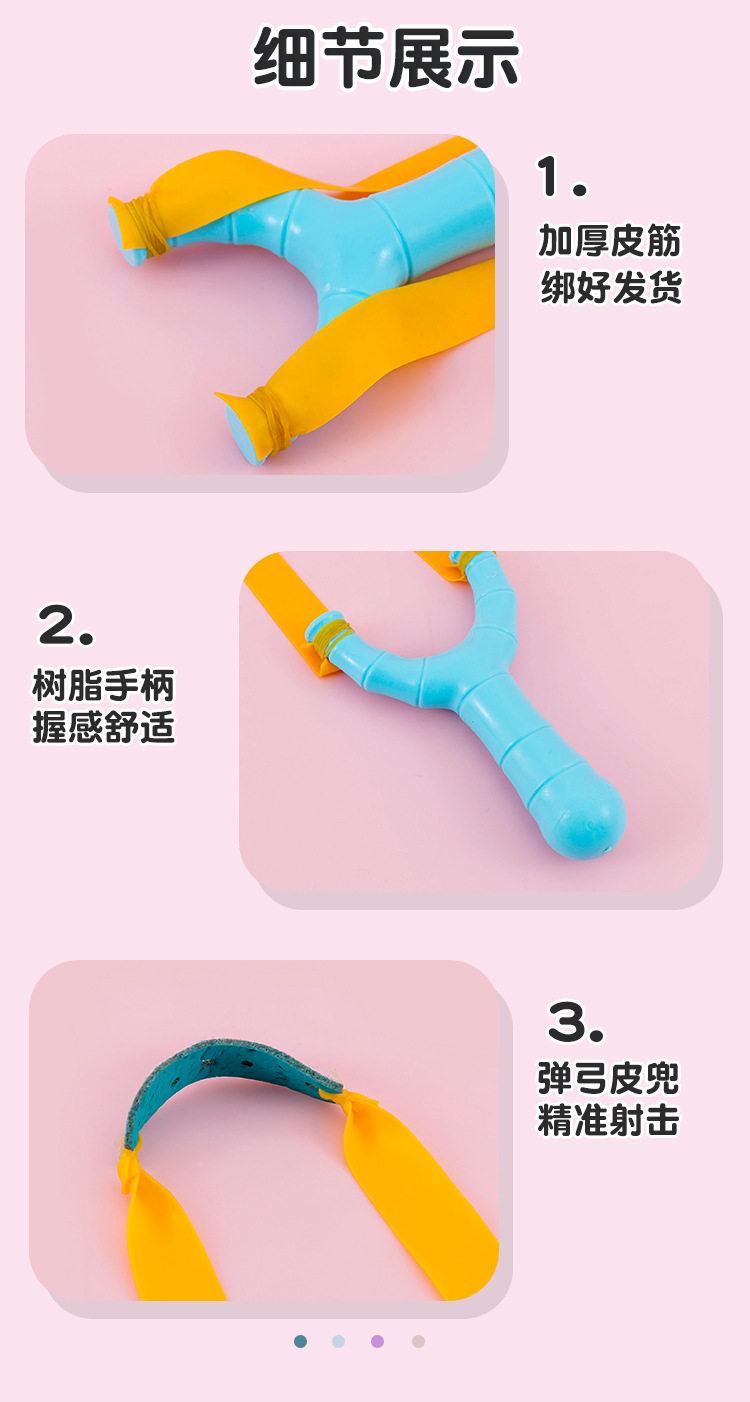 细节展示

1.
加厚皮筋
绑好发货

2.
树脂手柄
握感舒适

3.
弹弓皮兜
精准射击