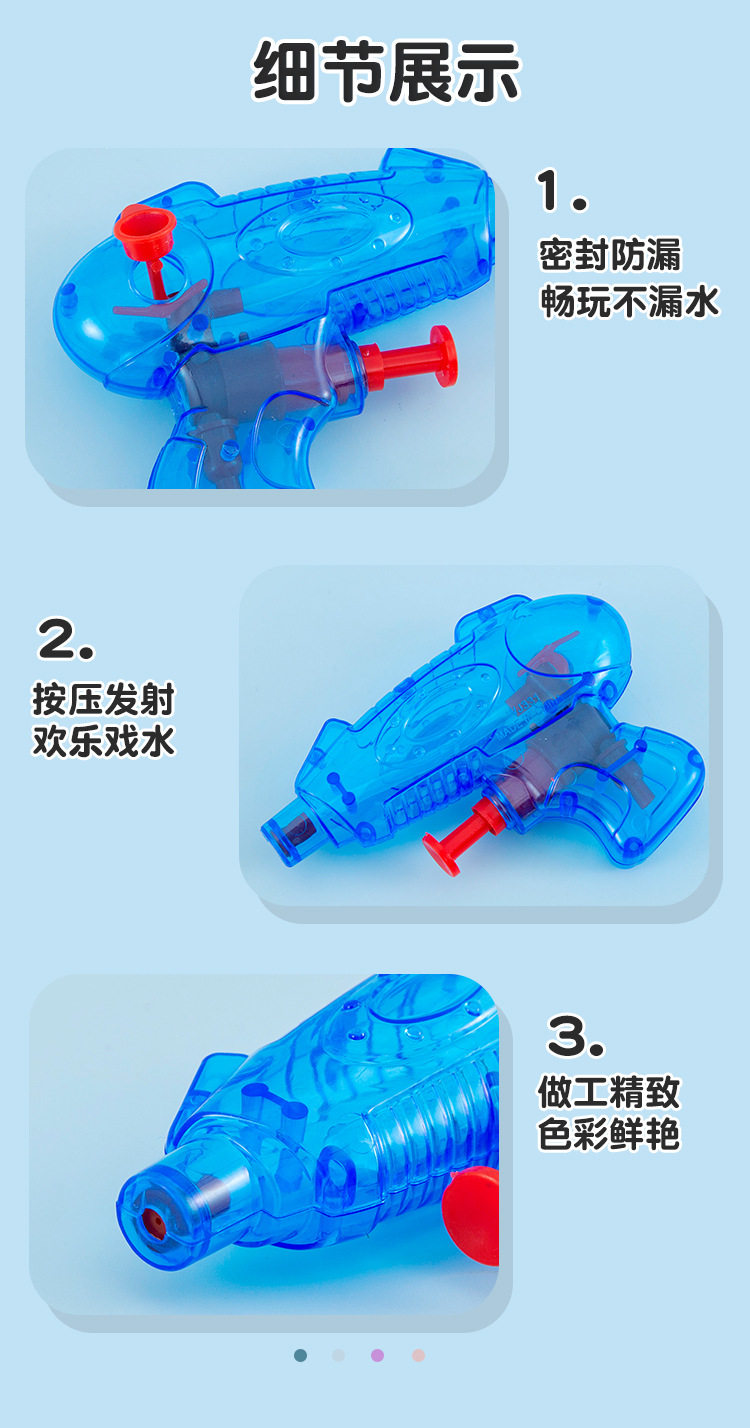 细节展示

1.
密封防漏
畅玩不漏水

2.
按压发射
欢乐戏水

3.
做工精致
色彩鲜艳