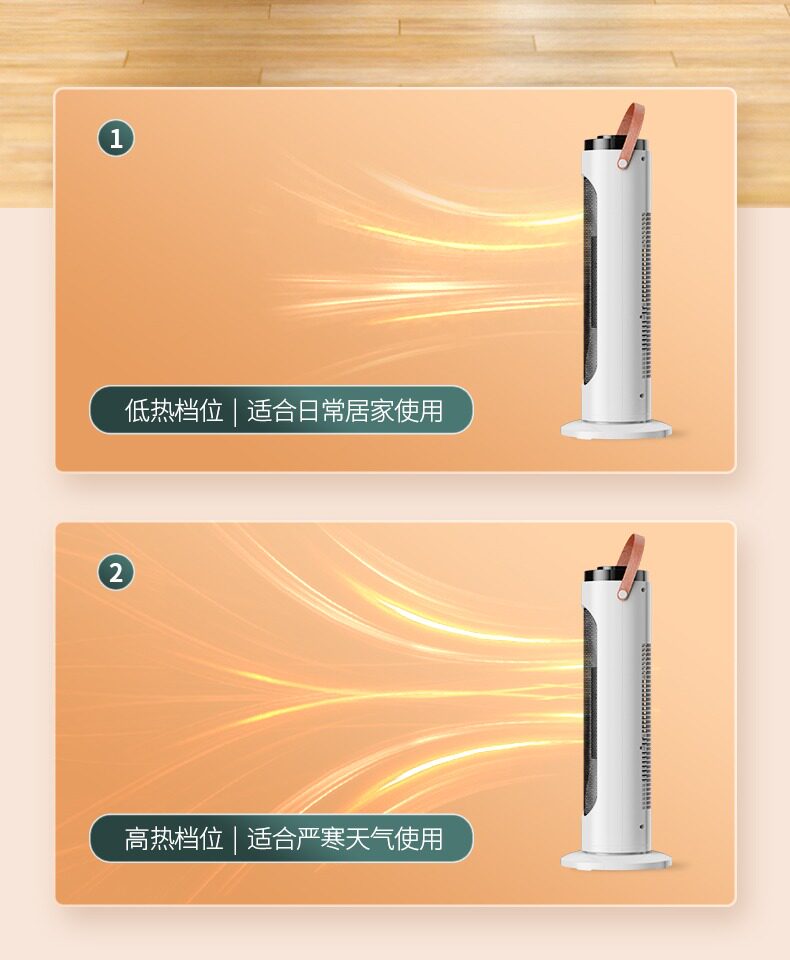 1

低热档位 | 适合日常居家使用

2

高热档位 | 适合严寒天气使用