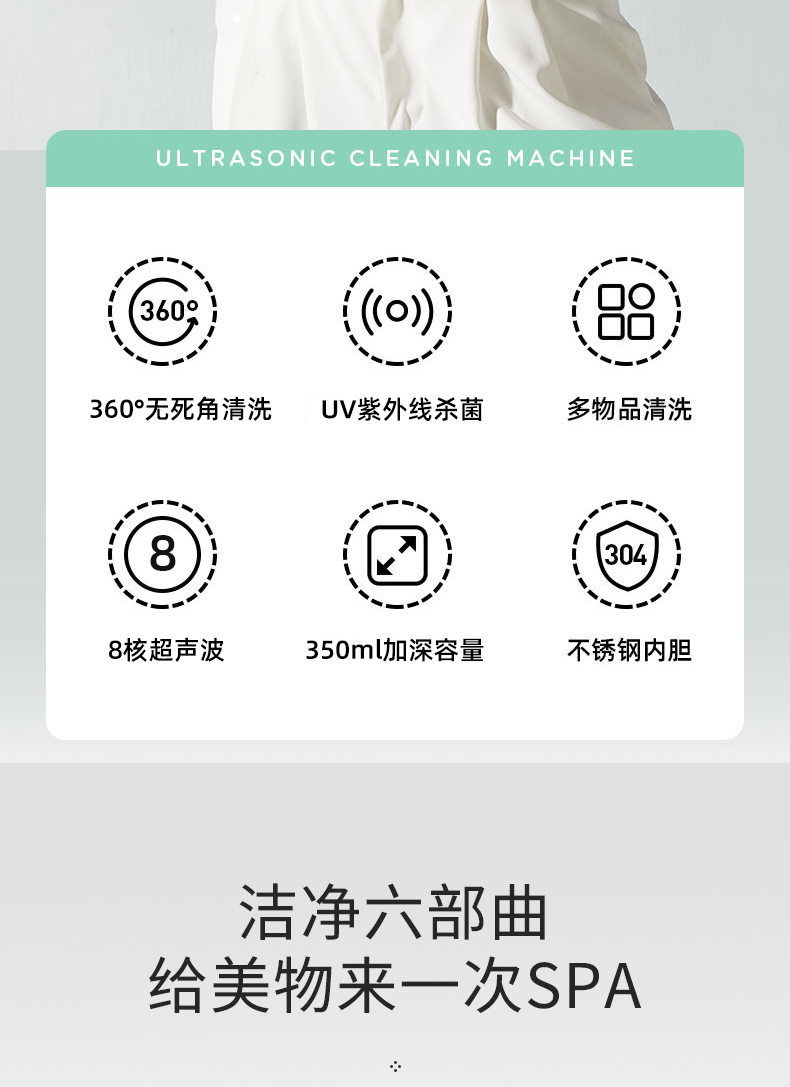 ULTRASONIC CLEANING MACHINE

360°

360°无死角清洗

UV紫外线杀菌

多物品清洗

8

8核超声波

350ml加深容量

304

不锈钢内胆

洁净六部曲
给美物来一次SPA