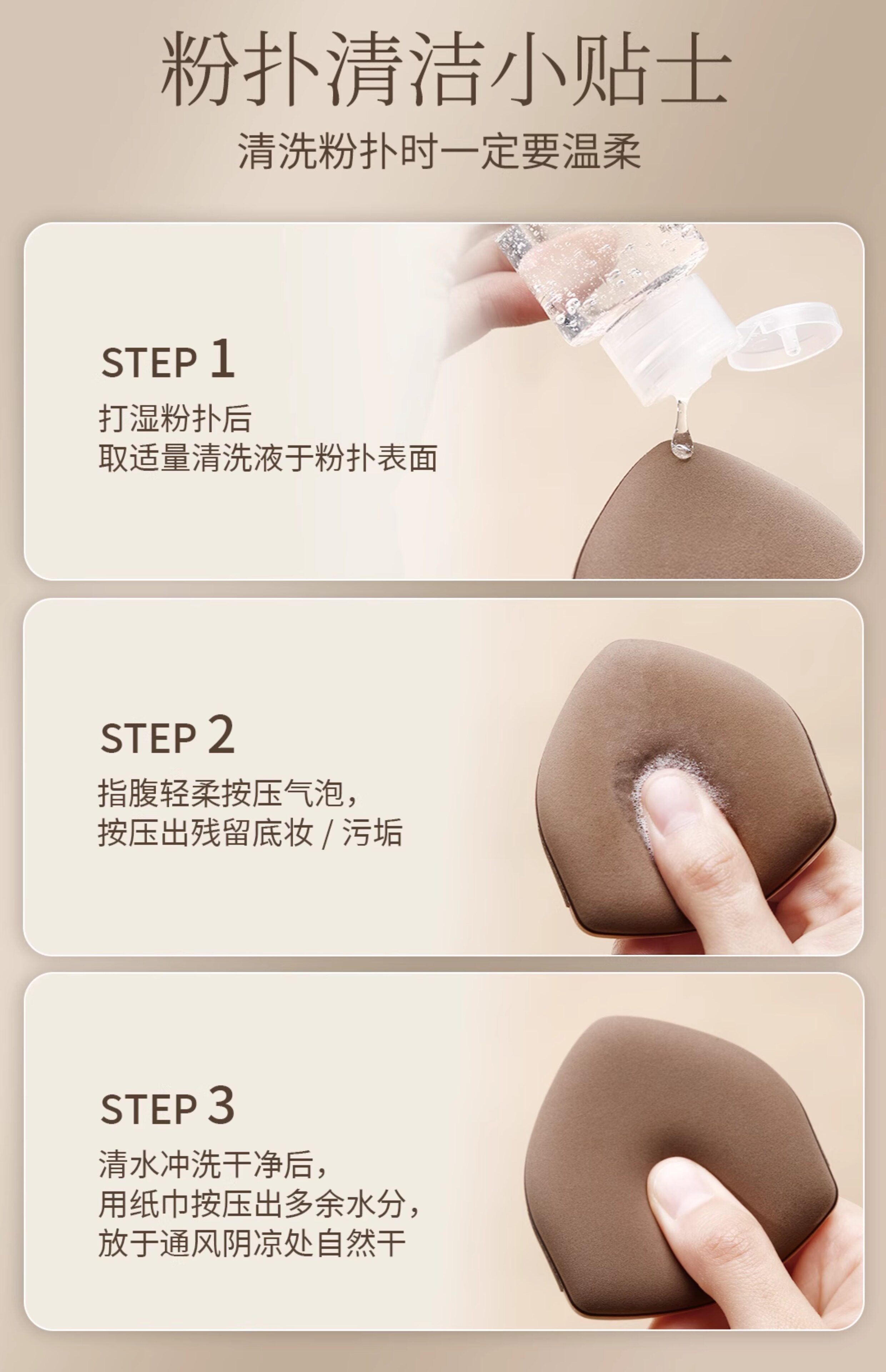 粉扑清洁小贴士

清洗粉扑时一定要温柔

STEP 1

打湿粉扑后
取适量清洗液于粉扑表面

STEP 2

指腹轻柔按压气泡，
按压出残留底妆 / 污垢

STEP 3

清水冲洗干净后，
用纸巾按压出多余水分，
放于通风阴凉处自然干