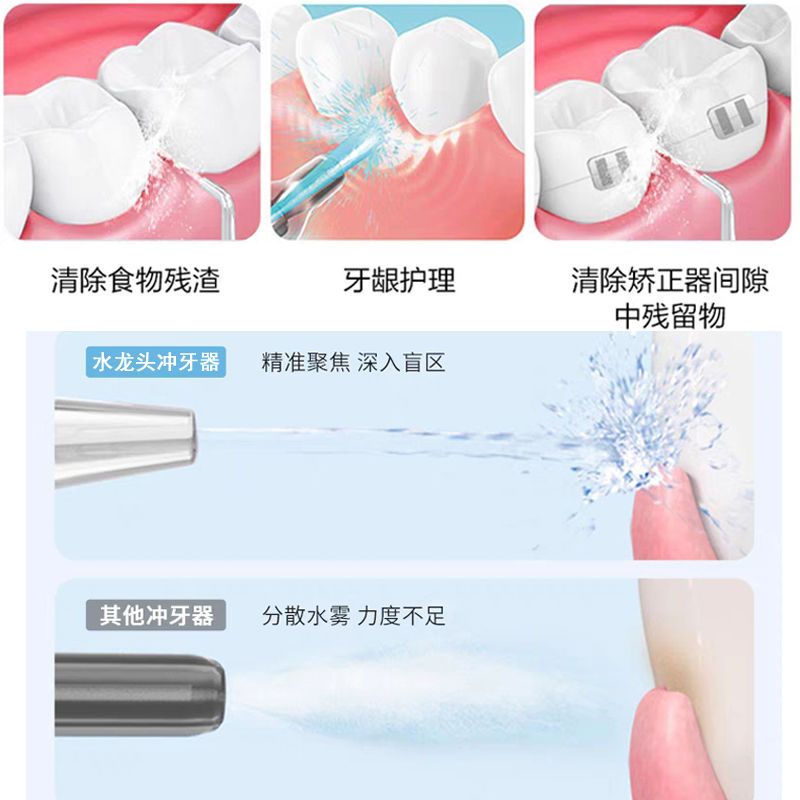 清除食物残渣

牙龈护理

清除矫正器间隙中残留物

水龙头冲牙器

精准聚焦 深入盲区

其他冲牙器

分散水雾 力度不足