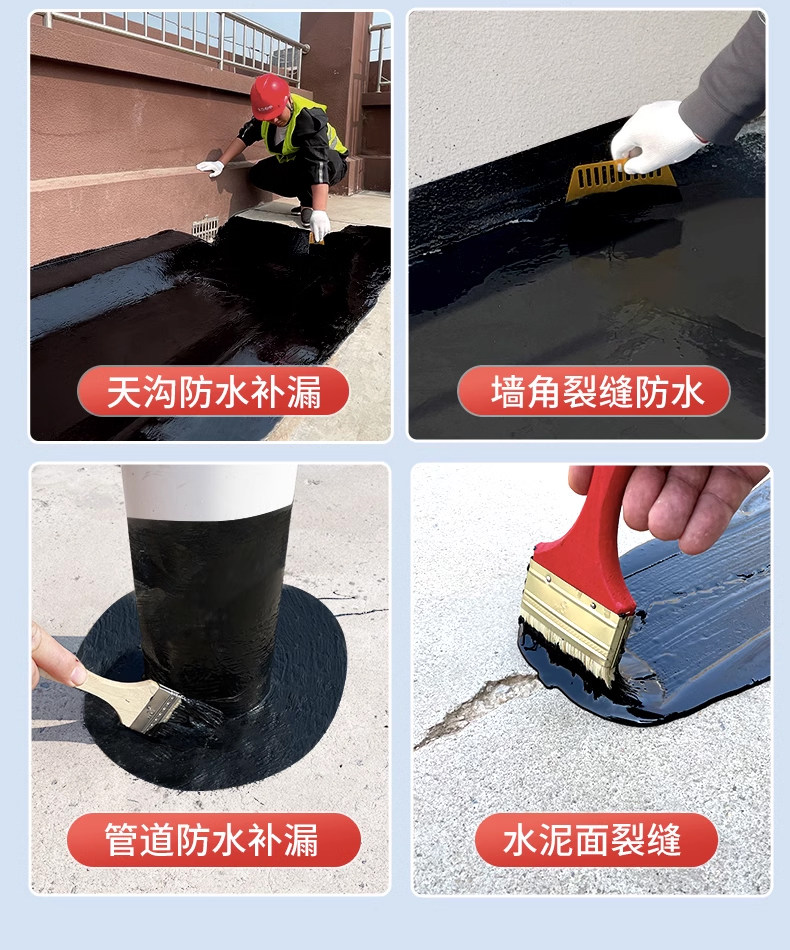 天沟防水补漏

墙角裂缝防水

管道防水补漏

水泥面裂缝