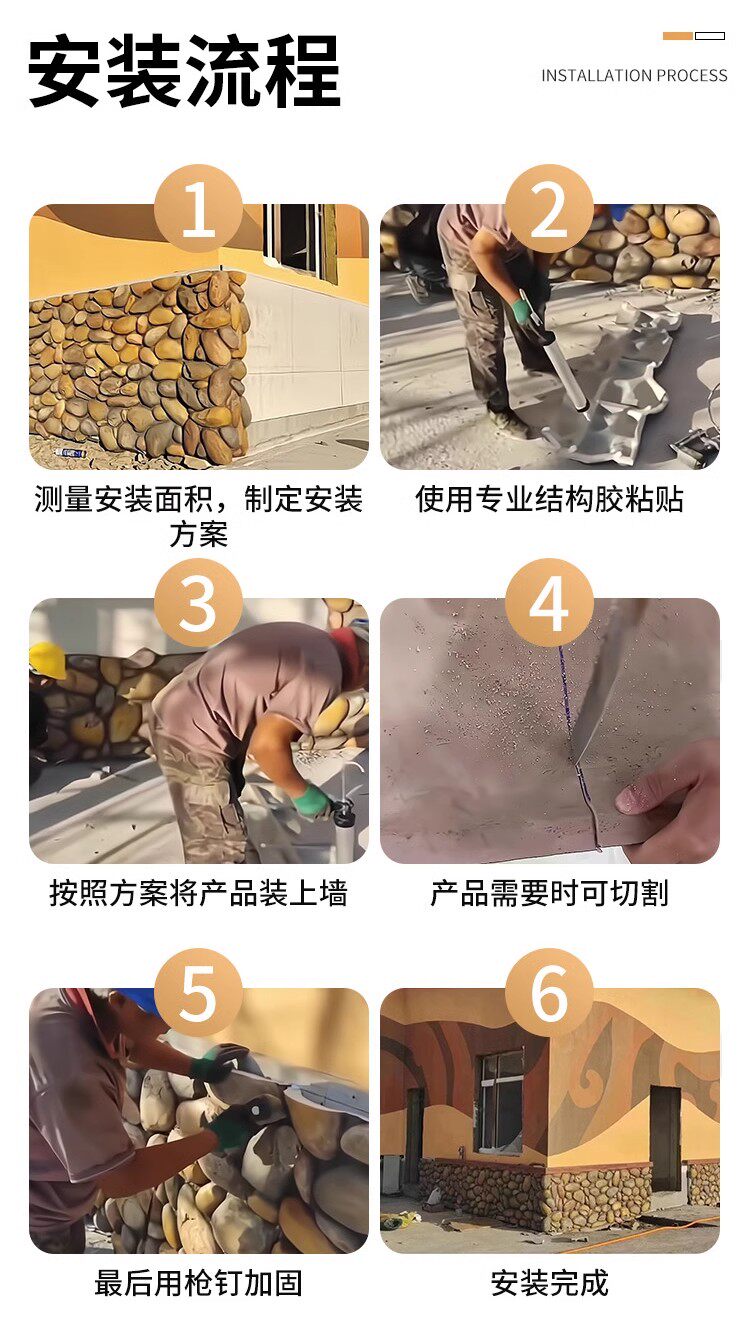 安装流程

INSTALLATION PROCESS

1

测量安装面积，制定安装方案

2

使用专业结构胶粘贴

3

按照方案将产品装上墙

4

产品需要时可切割

5

最后用枪钉加固

6

安装完成