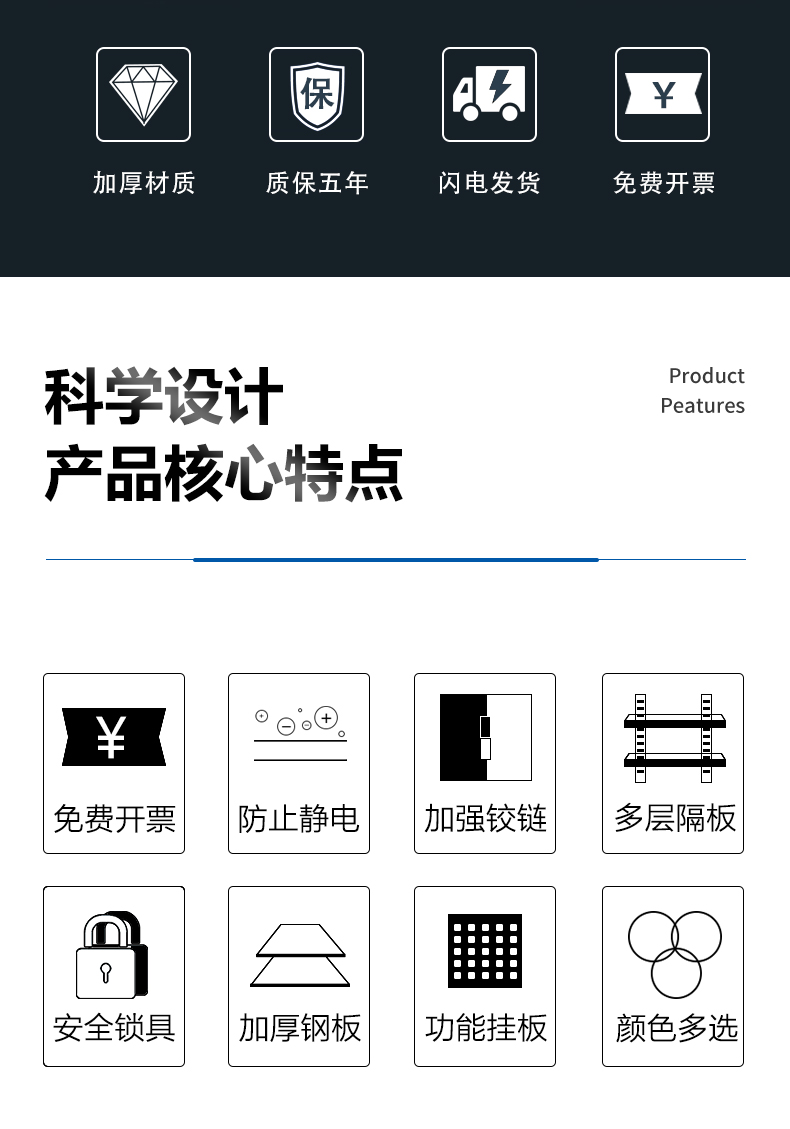 保

¥

加厚材质 质保五年 闪电发货 免费开票

科学设计
产品核心特点

Product
Peatures

¥

免费开票

防止静电

加强铰链

多层隔板

安全锁具

加厚钢板

功能挂板

颜色多选