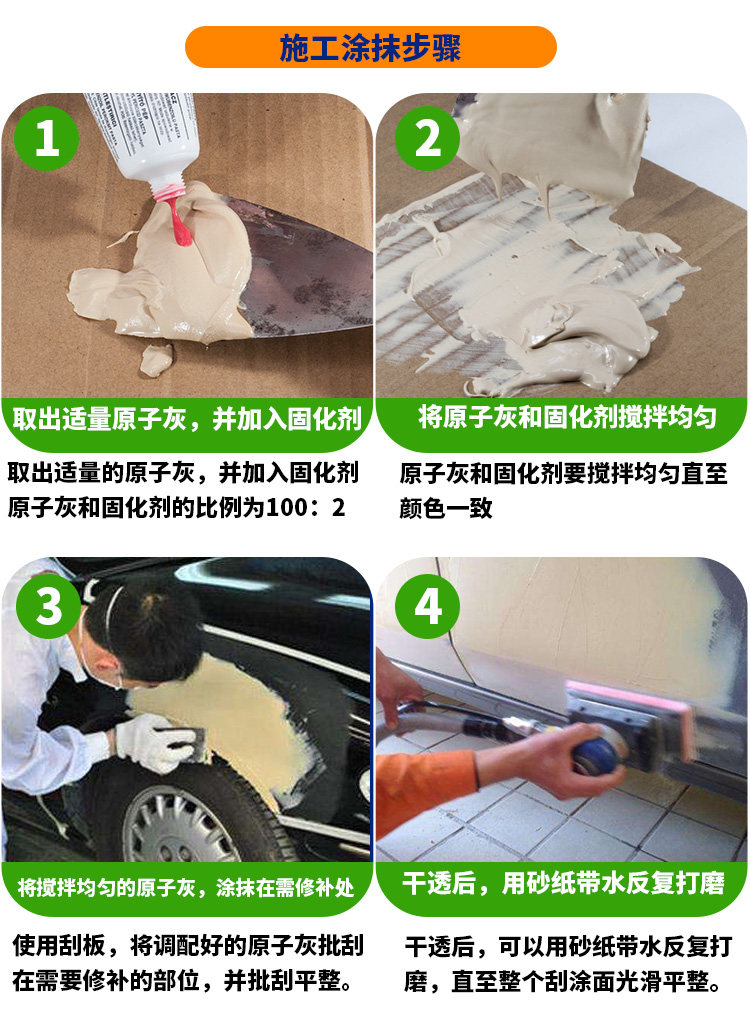 施工涂抹步骤

1

取出适量原子灰，并加入固化剂

取出适量的原子灰，并加入固化剂 原子灰和固化剂的比例为100：2

2

将原子灰和固化剂搅拌均匀

原子灰和固化剂要搅拌均匀直至颜色一致

3

将搅拌均匀的原子灰，涂抹在需修补处

使用刮板，将调配好的原子灰批刮在需要修补的部位，并批刮平整。

4

干透后，用砂纸带水反复打磨

干透后，可以用砂纸带水反复打磨，直至整个刮涂面光滑平整。