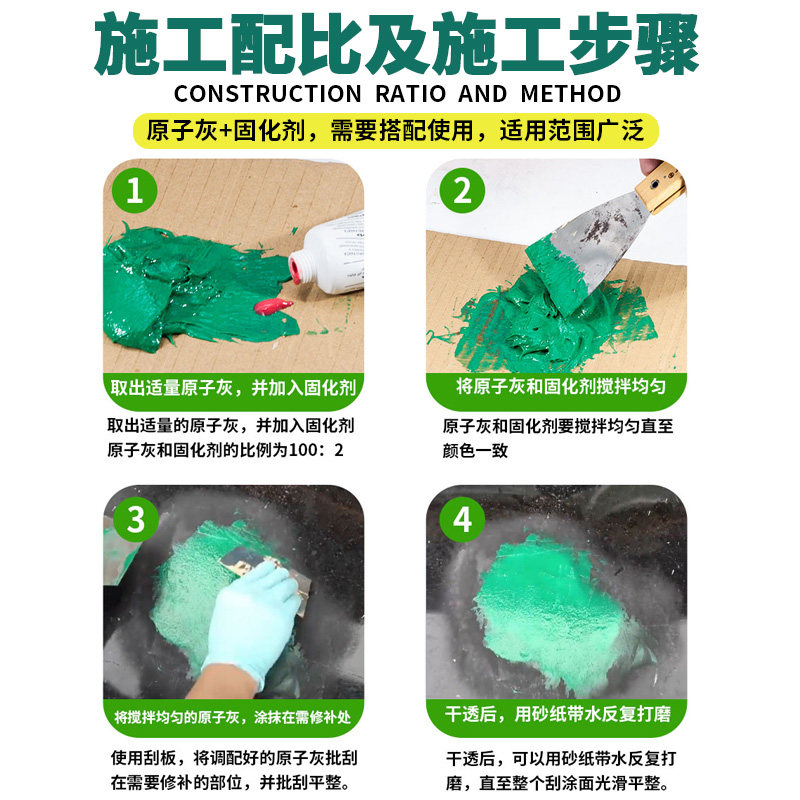 施工配比及施工步骤

CONSTRUCTION RATIO AND METHOD

原子灰+固化剂，需要搭配使用，适用范围广泛

1

取出适量原子灰，并加入固化剂

取出适量的原子灰，并加入固化剂 原子灰和固化剂的比例为100：2

2

将原子灰和固化剂搅拌均匀

原子灰和固化剂要搅拌均匀直至颜色一致

3

将搅拌均匀的原子灰，涂抹在需修补处

使用刮板，将调配好的原子灰批刮在需要修补的部位，并批刮平整。

4

干透后，用砂纸带水反复打磨

干透后，可以用砂纸带水反复打磨，直至整个刮涂面光滑平整。