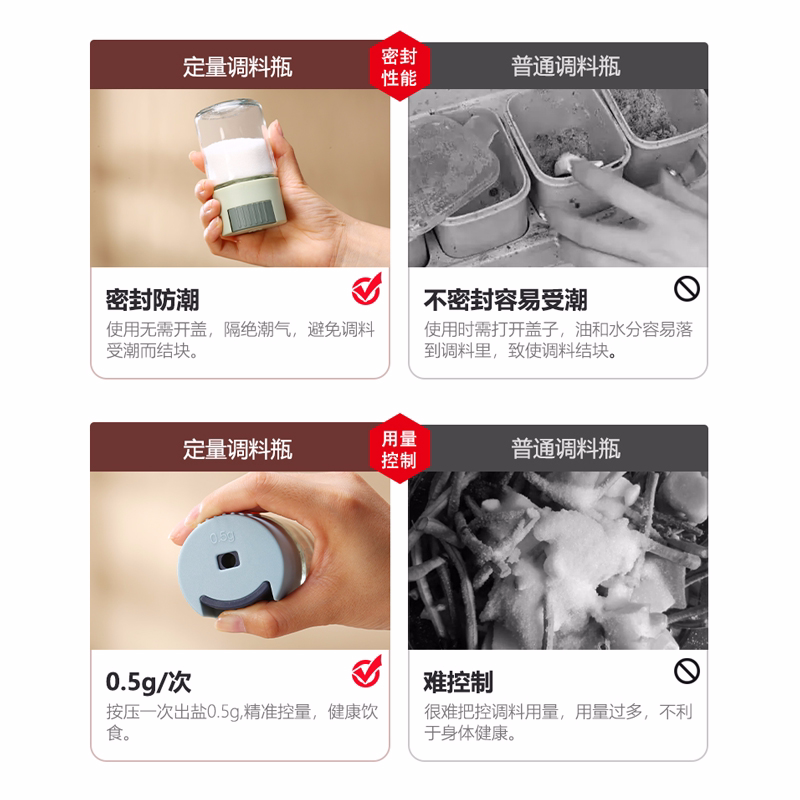 定量调料瓶

密封性能

普通调料瓶

密封防潮
使用无需开盖，隔绝潮气，避免调料受潮而结块。

不密封容易受潮
使用时需打开盖子，油和水分容易落到调料里，致使调料结块。

定量调料瓶

用量控制

普通调料瓶

0.5g

0.5g/次
按压一次出盐0.5g,精准控量，健康饮食。

难控制
很难把控调料用量，用量过多，不利于身体健康。