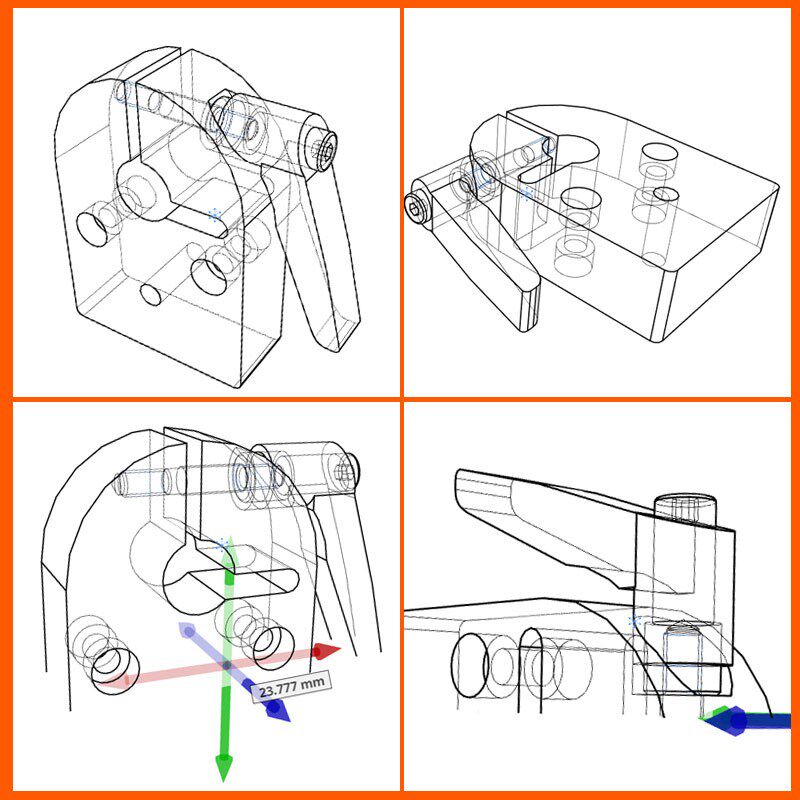 23.777 mm