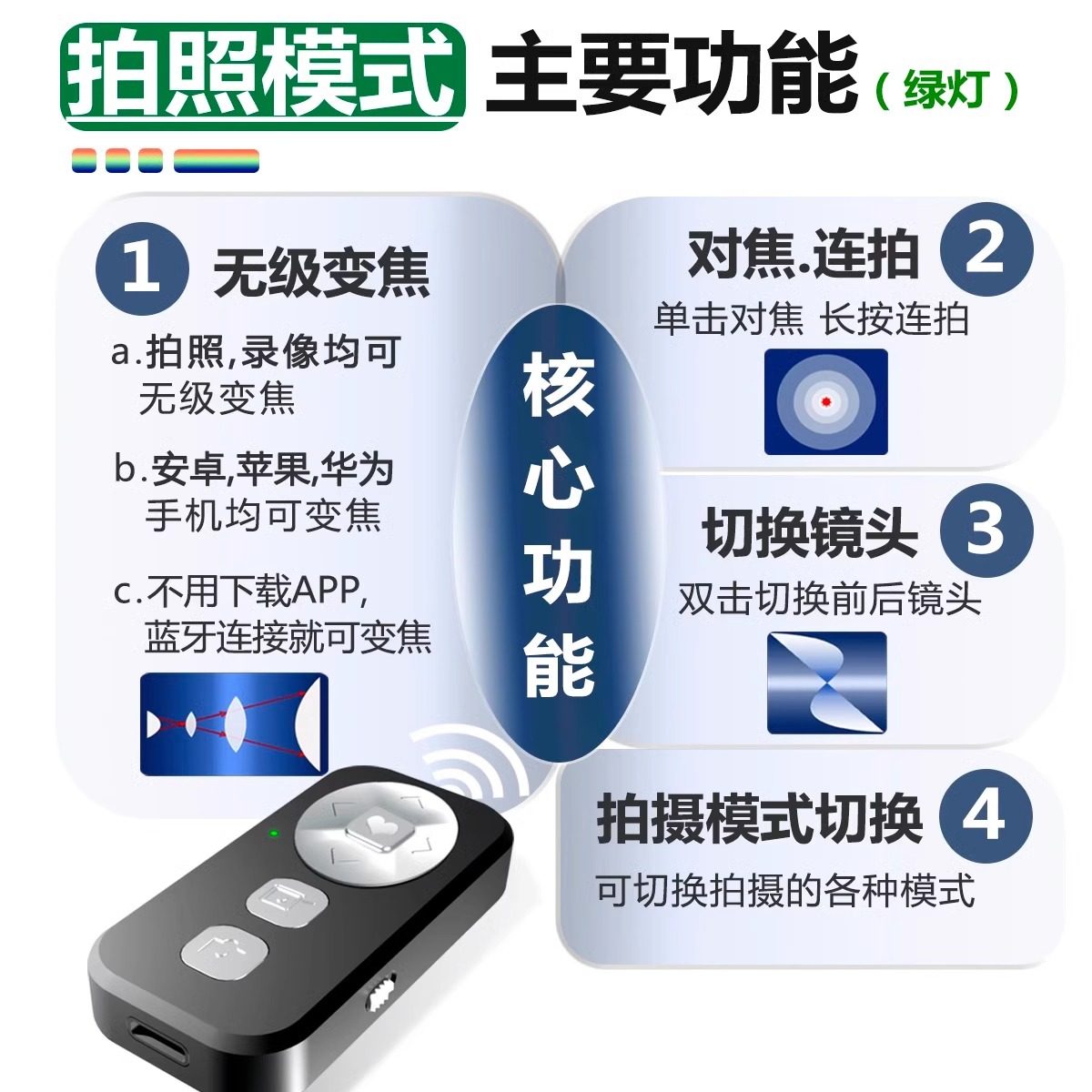 拍照模式 主要功能（绿灯）

1 无级变焦

a.拍照,录像均可无级变焦

b.安卓,苹果,华为手机均可变焦

c.不用下载APP,蓝牙连接就可变焦

核心功能

对焦.连拍 2

单击对焦 长按连拍

切换镜头 3

双击切换前后镜头

拍摄模式切换 4

可切换拍摄的各种模式