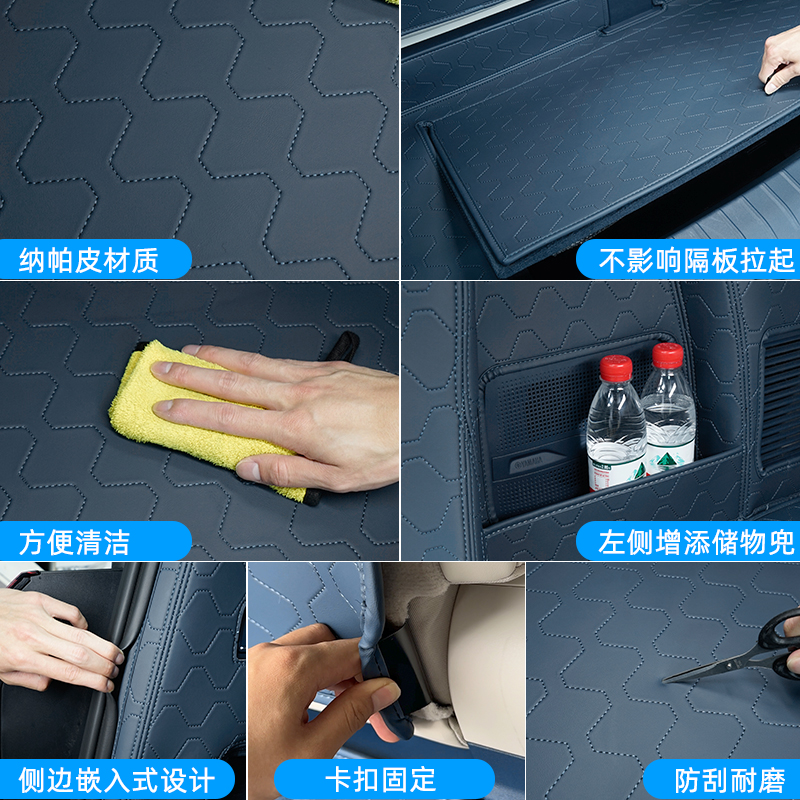 纳帕皮材质

不影响隔板拉起

方便清洁

左侧增添储物兜

侧边嵌入式设计

卡扣固定

防刮耐磨