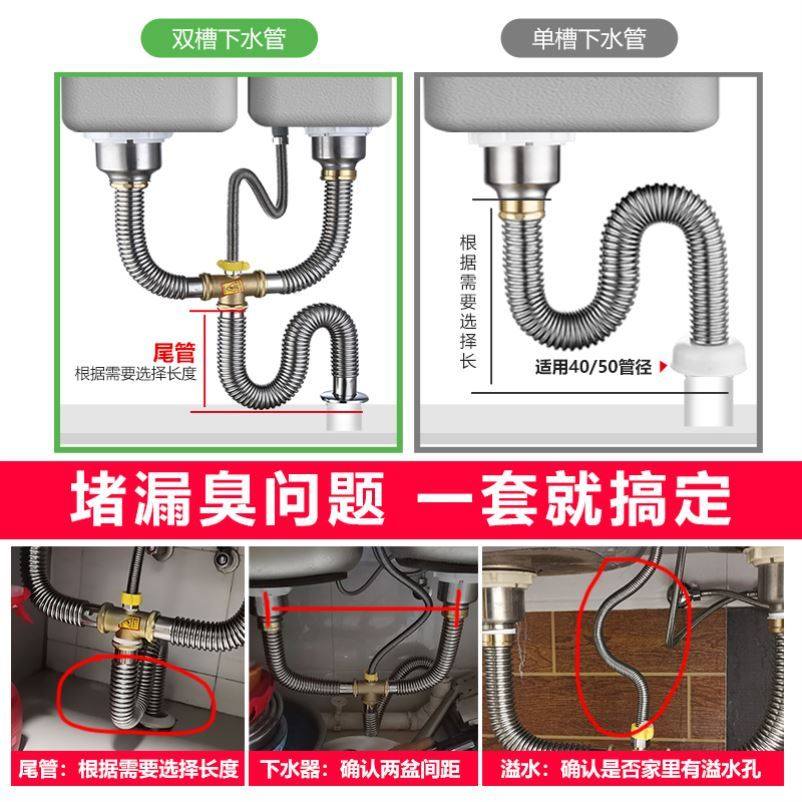 双槽下水管

单槽下水管

尾管
根据需要选择长度

根据需要选择长

适用40/50管径

堵漏臭问题 一套就搞定

尾管：根据需要选择长度

下水器：确认两盆间距

溢水：确认是否家里有溢水孔