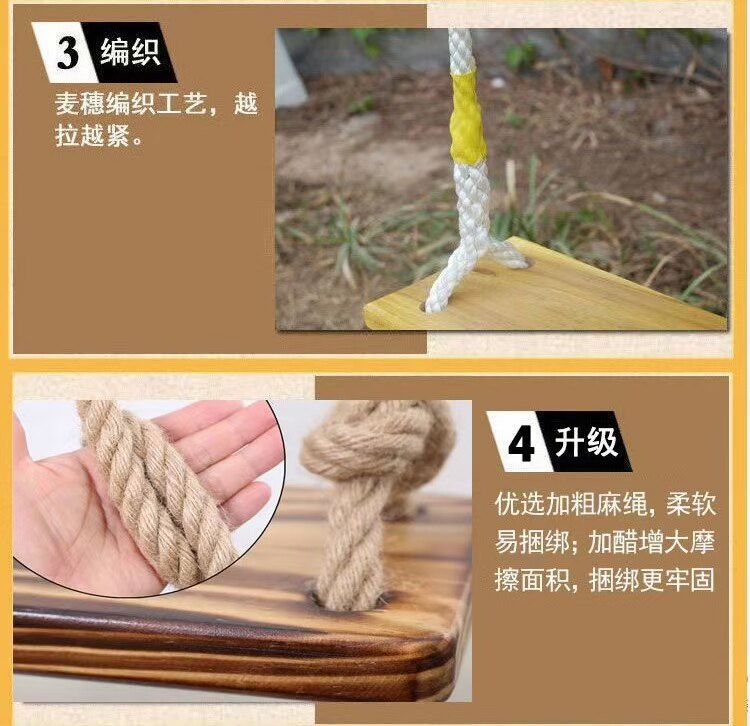 3 编织

麦穗编织工艺，越拉越紧。

4 升级

优选加粗麻绳，柔软易捆绑；加醋增大摩擦面积，捆绑更牢固