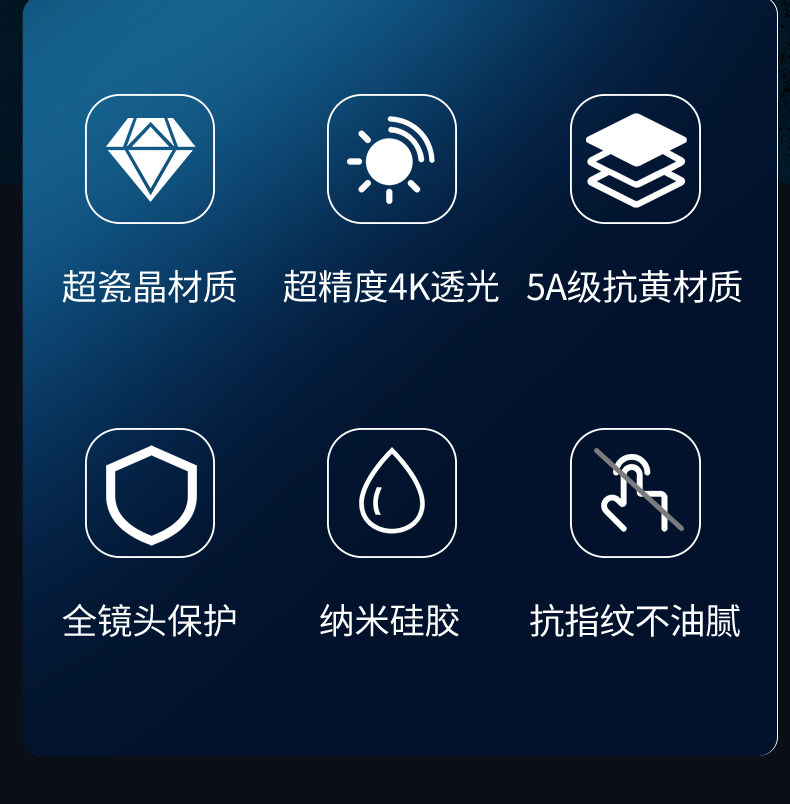 超瓷晶材质

超精度4K透光

5A级抗黄材质

全镜头保护

纳米硅胶

抗指纹不油腻