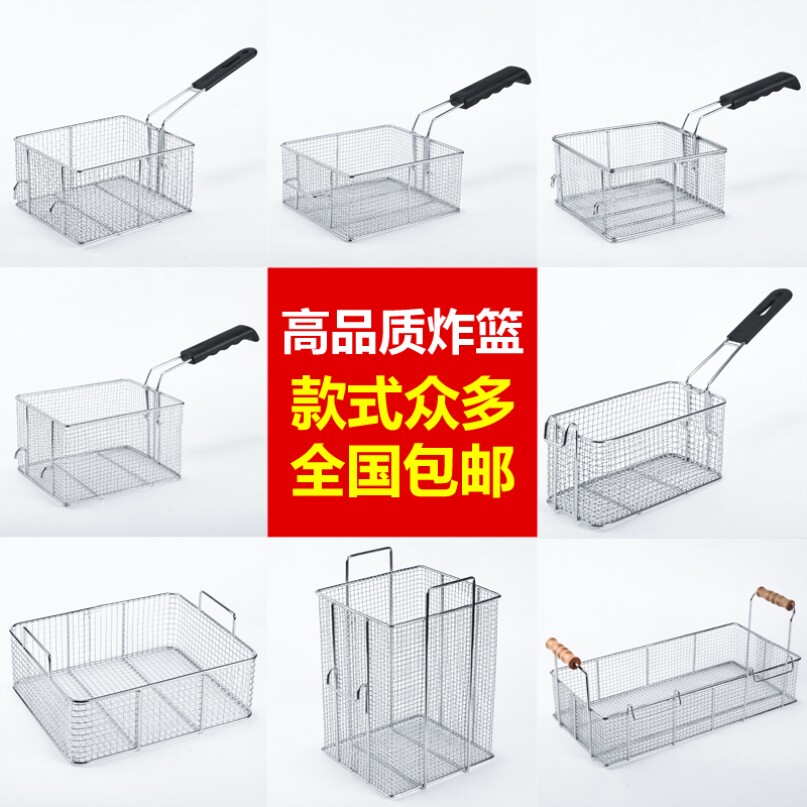 高品质炸篮
款式众多
全国包邮