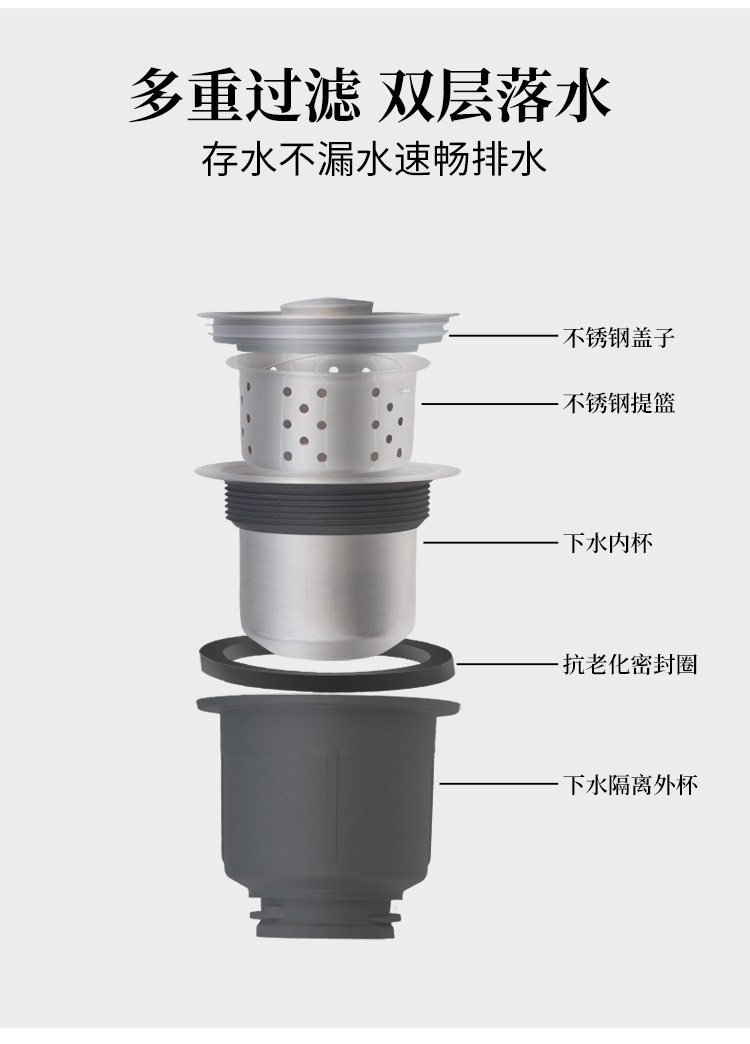 多重过滤 双层落水
存水不漏水速畅排水

不锈钢盖子
不锈钢提篮
下水内杯
抗老化密封圈
下水隔离外杯