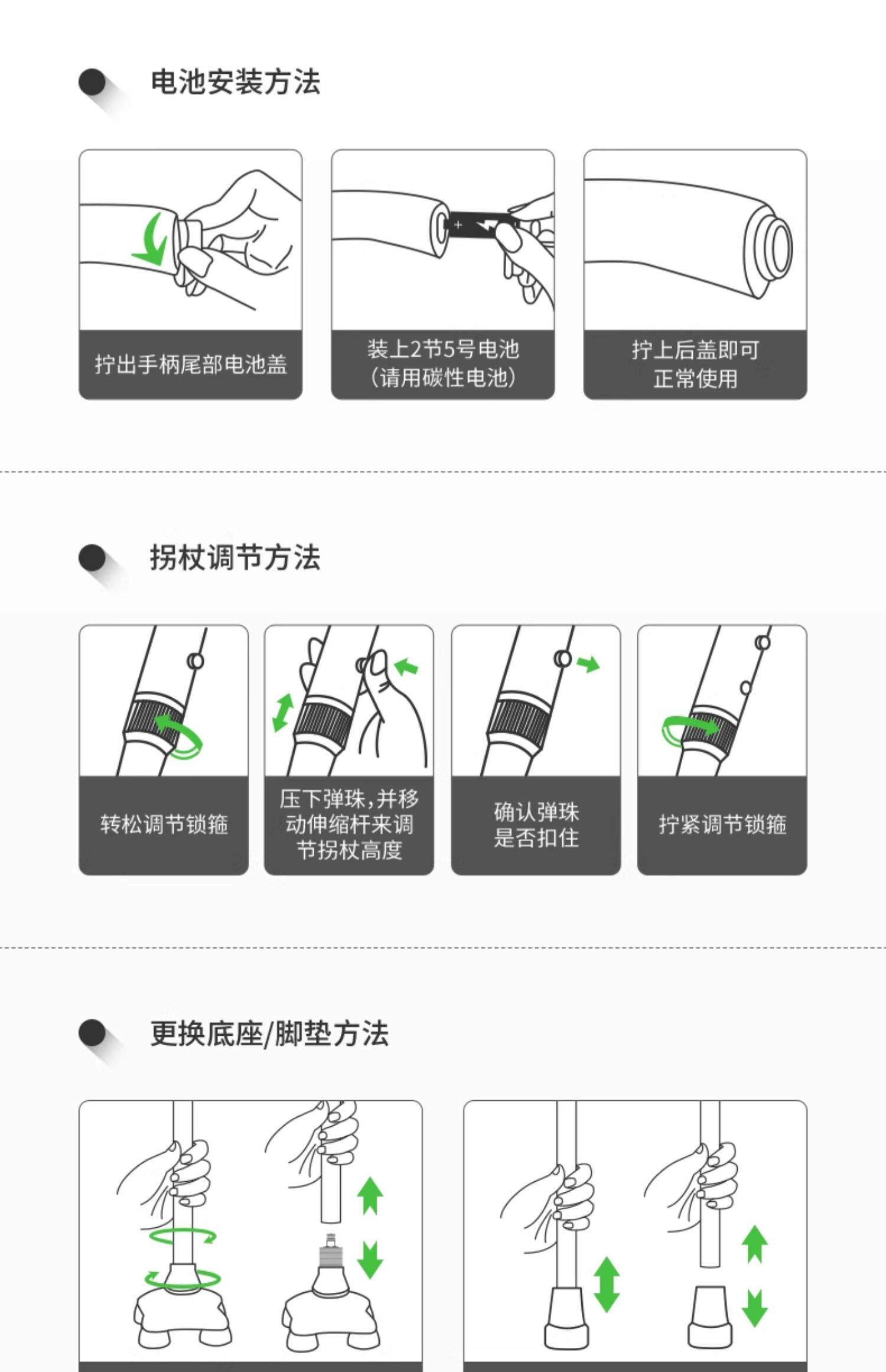 电池安装方法

拧出手柄尾部电池盖

装上2节5号电池
(请用碳性电池)

拧上后盖即可
正常使用

拐杖调节方法

转松调节锁箍

压下弹珠,并移动伸缩杆来调节拐杖高度

确认弹珠
是否扣住

拧紧调节锁箍

更换底座/脚垫方法