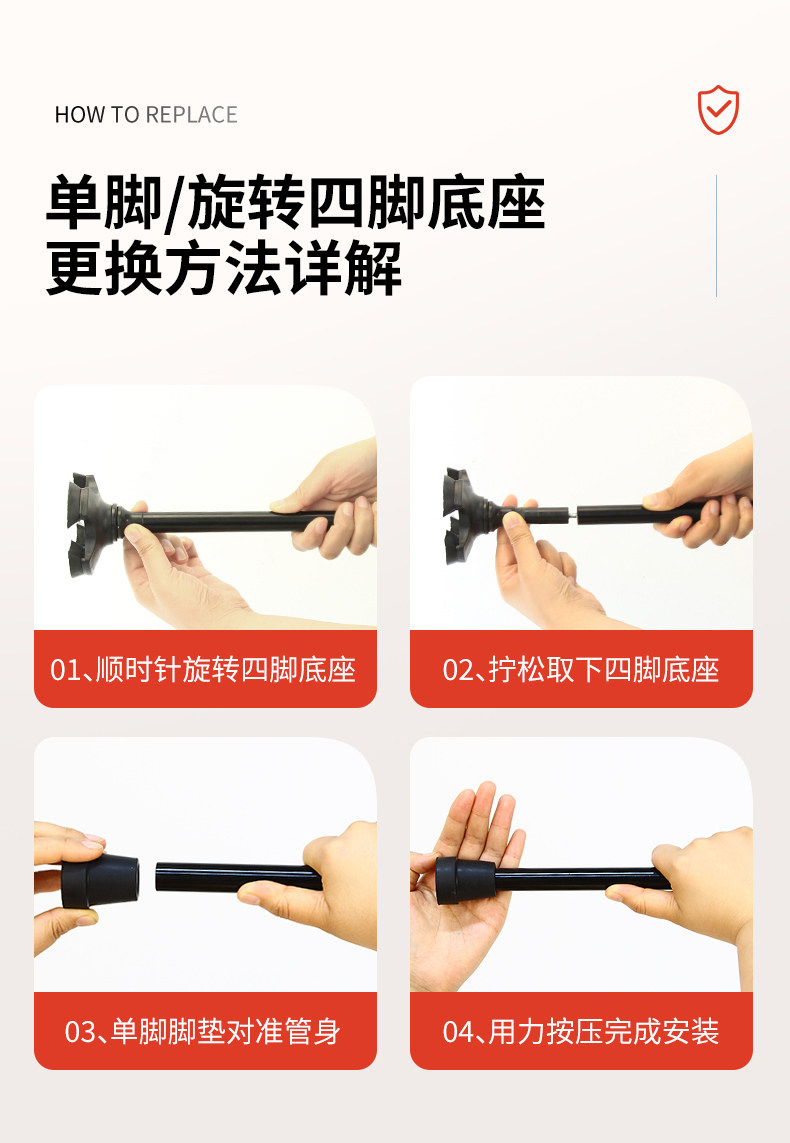 HOW TO REPLACE

单脚/旋转四脚底座
更换方法详解

01、顺时针旋转四脚底座

02、拧松取下四脚底座

03、单脚脚垫对准管身

04、用力按压完成安装