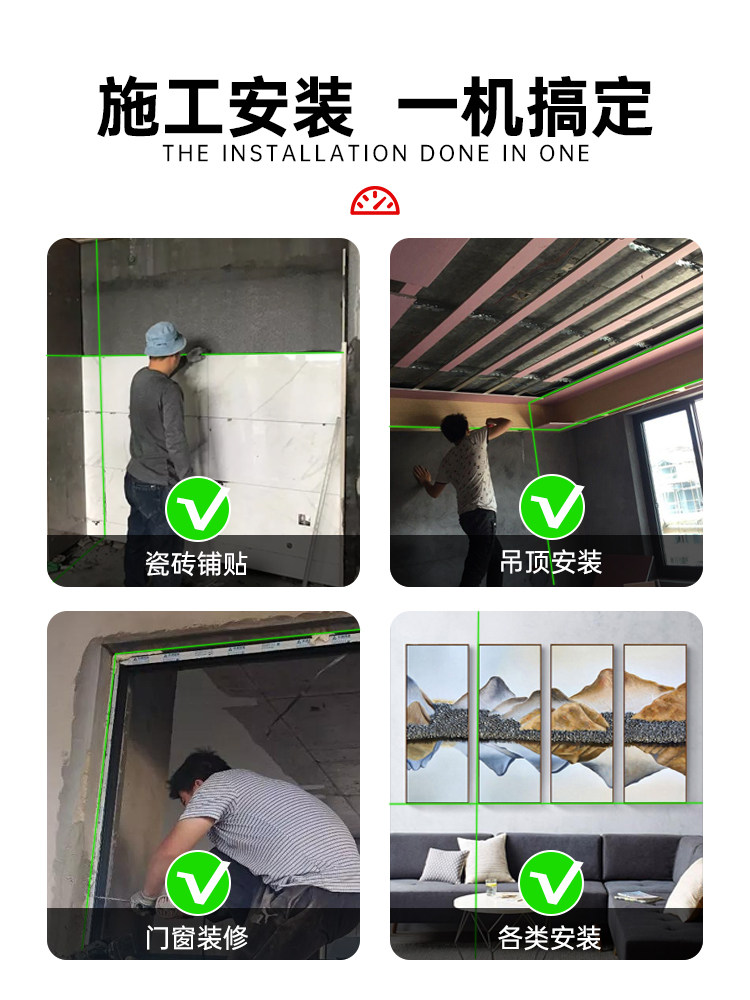 施工安装 一机搞定
THE INSTALLATION DONE IN ONE

瓷砖铺贴

吊顶安装

门窗装修

各类安装