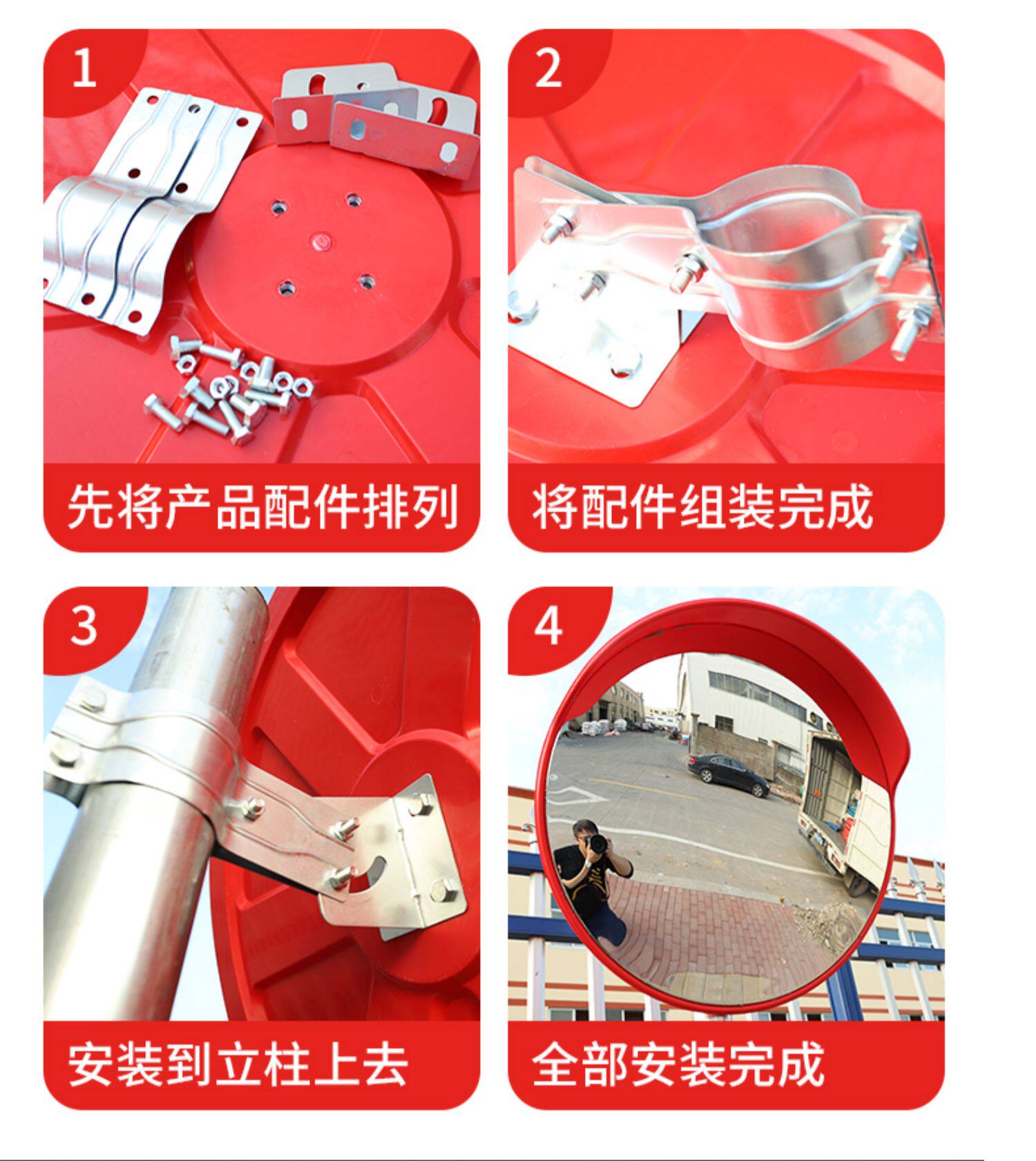 1

先将产品配件排列

2

将配件组装完成

3

安装到立柱上去

4

全部安装完成