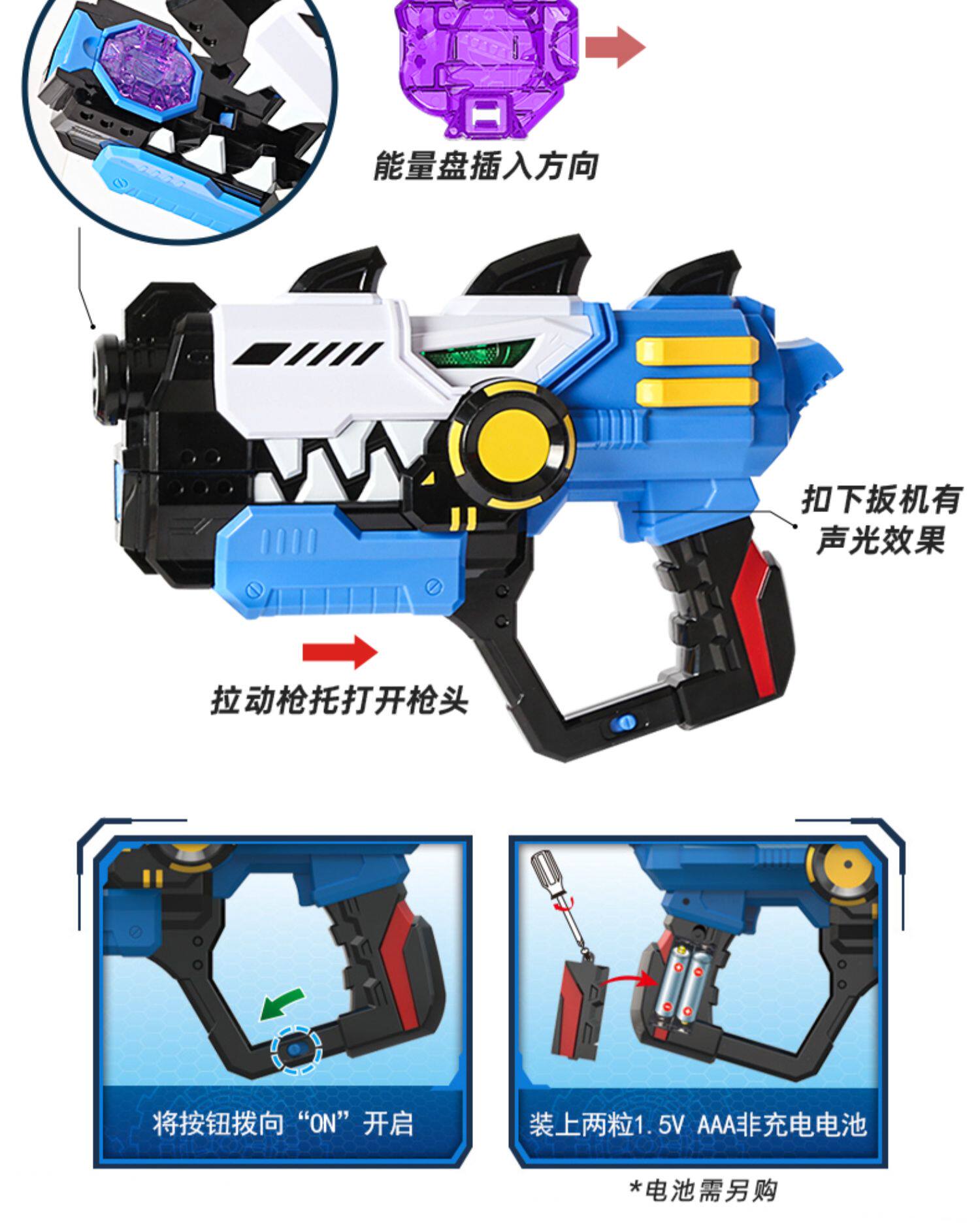 能量盘插入方向

扣下扳机有声光效果

拉动枪托打开枪头

将按钮拨向“ON”开启

装上两粒1.5V AAA非充电电池

*电池需另购