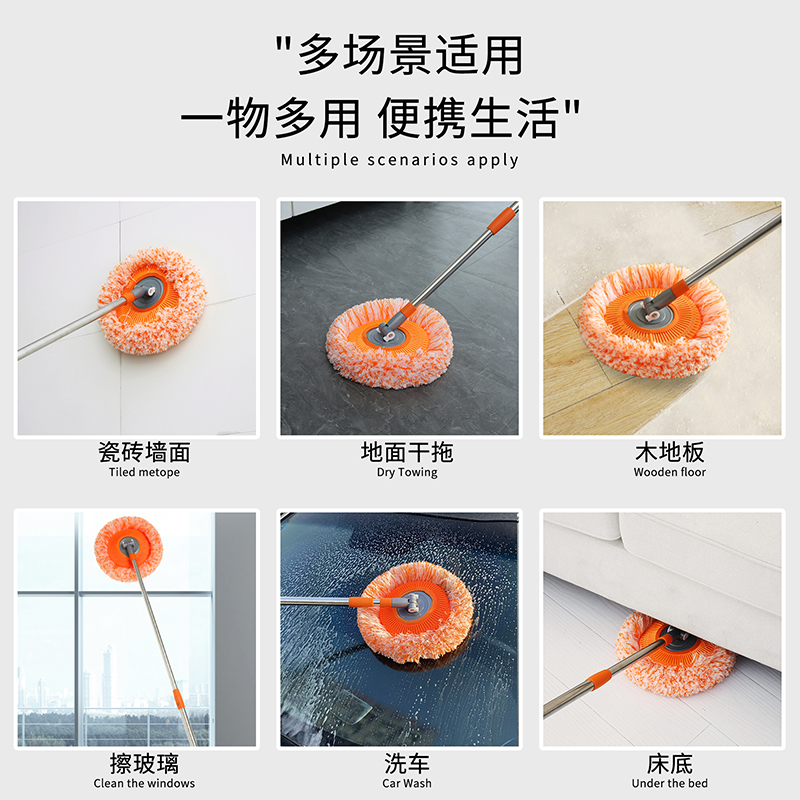 "多场景适用
一物多用 便携生活"
Multiple scenarios apply

瓷砖墙面
Tiled metope

地面干拖
Dry Towing

木地板
Wooden floor

擦玻璃
Clean the windows

洗车
Car Wash

床底
Under the bed