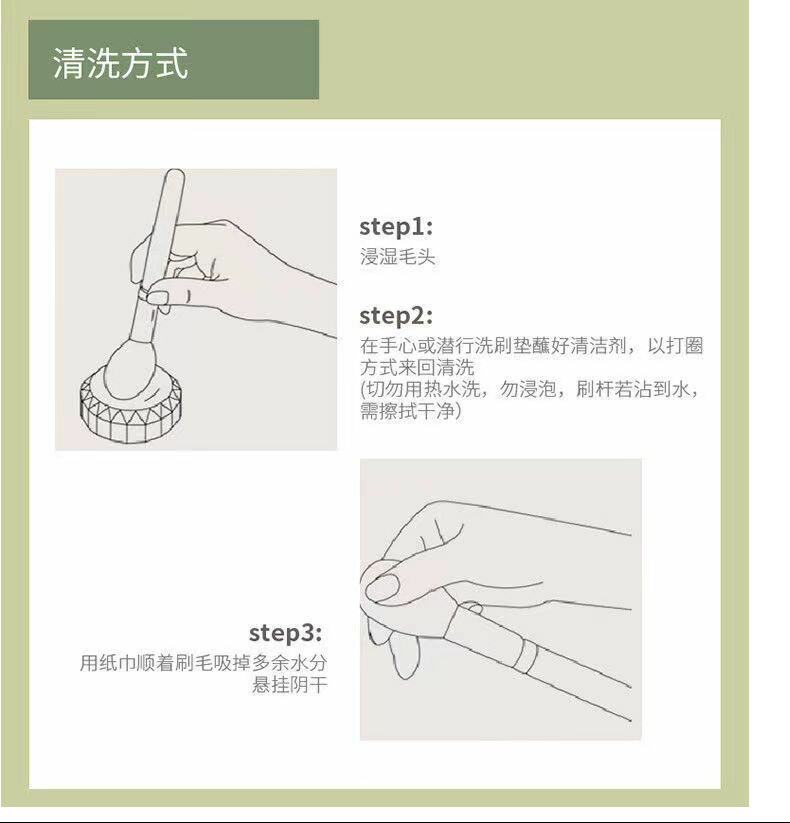 清洗方式

step1:
浸湿毛头

step2:
在手心或潜行洗刷垫蘸好清洁剂，以打圈方式来回清洗
(切勿用热水洗，勿浸泡，刷杆若沾到水，需擦拭干净)

step3:
用纸巾顺着刷毛吸掉多余水分
悬挂阴干