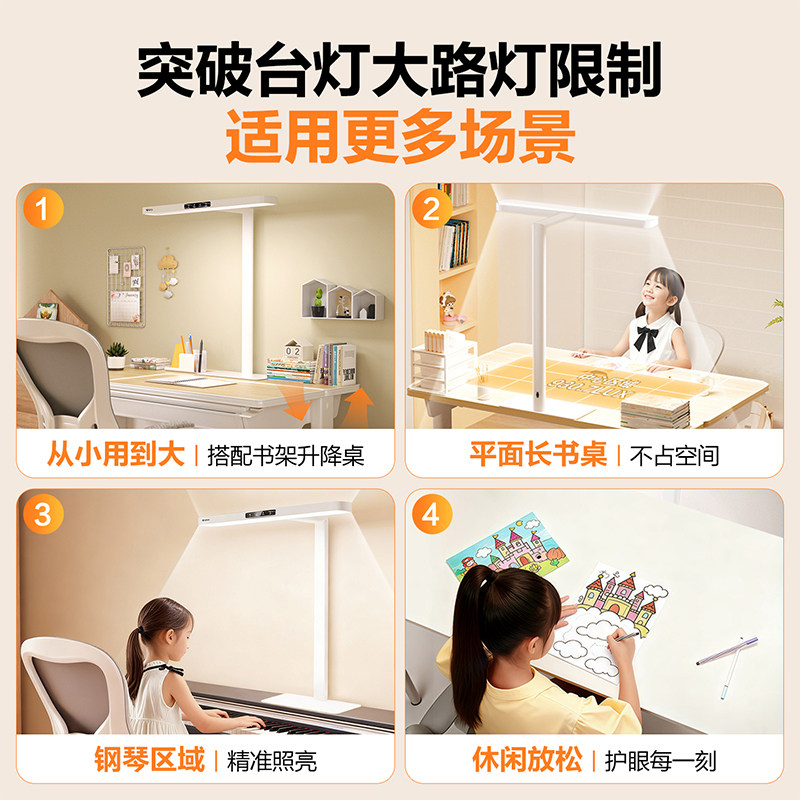 突破台灯大路灯限制
适用更多场景

1
从小用到大 | 搭配书架升降桌

2
平面长书桌 | 不占空间

3
钢琴区域 | 精准照亮

4
休闲放松 | 护眼每一刻