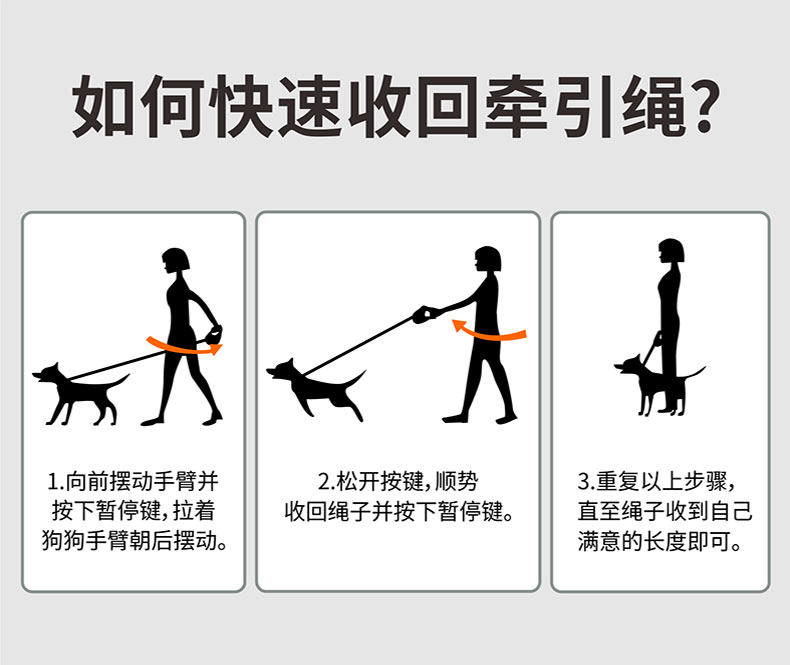 如何快速收回牵引绳?

1.向前摆动手臂并按下暂停键,拉着狗狗手臂朝后摆动。

2.松开按键,顺势收回绳子并按下暂停键。

3.重复以上步骤,直至绳子收到自己满意的长度即可。