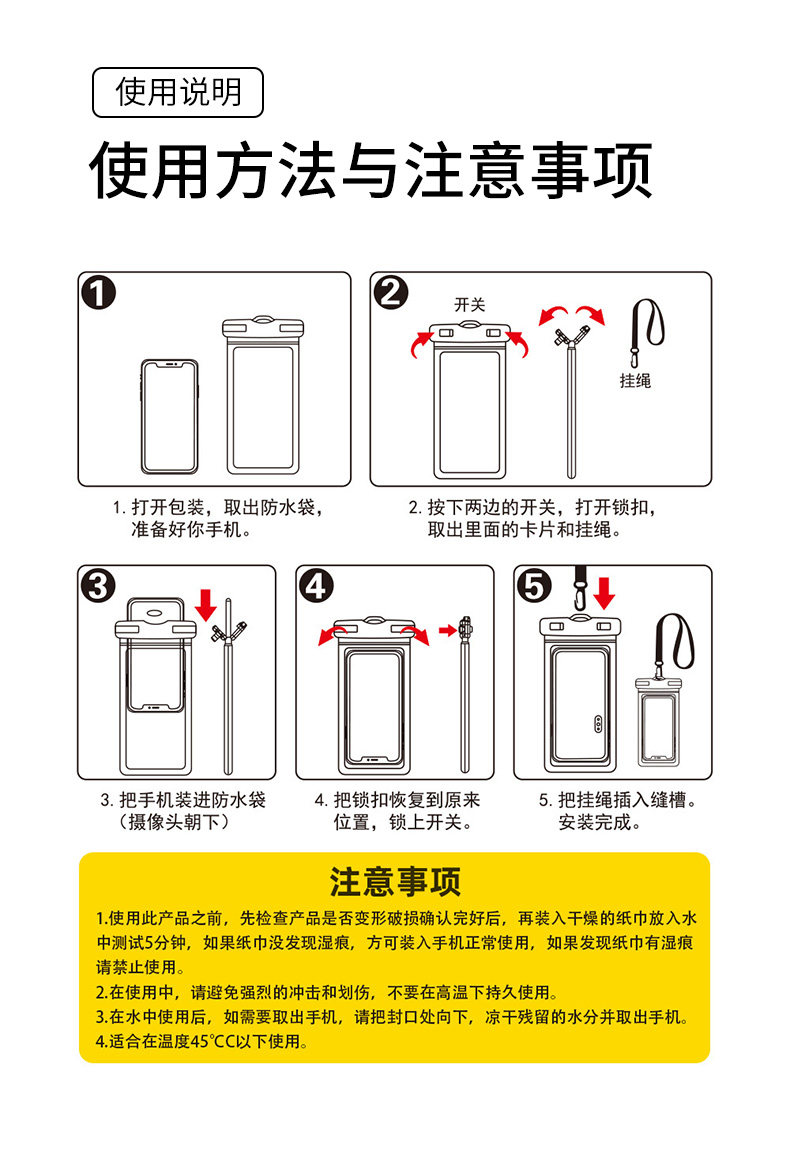 使用说明

使用方法与注意事项

1

1. 打开包装，取出防水袋，准备好你手机。

2

开关

挂绳

2. 按下两边的开关，打开锁扣，取出里面的卡片和挂绳。

3

3. 把手机装进防水袋（摄像头朝下）

4

4. 把锁扣恢复到原来位置，锁上开关。

5

5. 把挂绳插入缝槽。安装完成。

注意事项

1.使用此产品之前，先检查产品是否变形破损确认完好后，再装入干燥的纸巾放入水中测试5分钟，如果纸巾没发现湿痕，方可装入手机正常使用，如果发现纸巾有湿痕请禁止使用。
2.在使用中，请避免强烈的冲击和划伤，不要在高温下持久使用。
3.在水中使用后，如需要取出手机，请把封口处向下，凉干残留的水分并取出手机。
4.适合在温度45℃C以下使用。