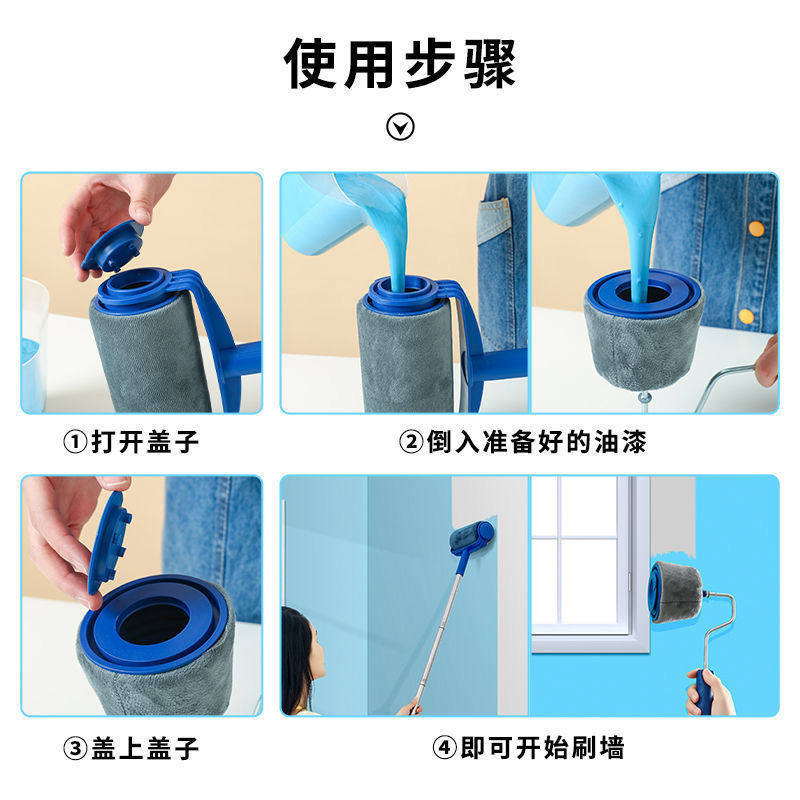 使用步骤

①打开盖子

②倒入准备好的油漆

③盖上盖子

④即可开始刷墙