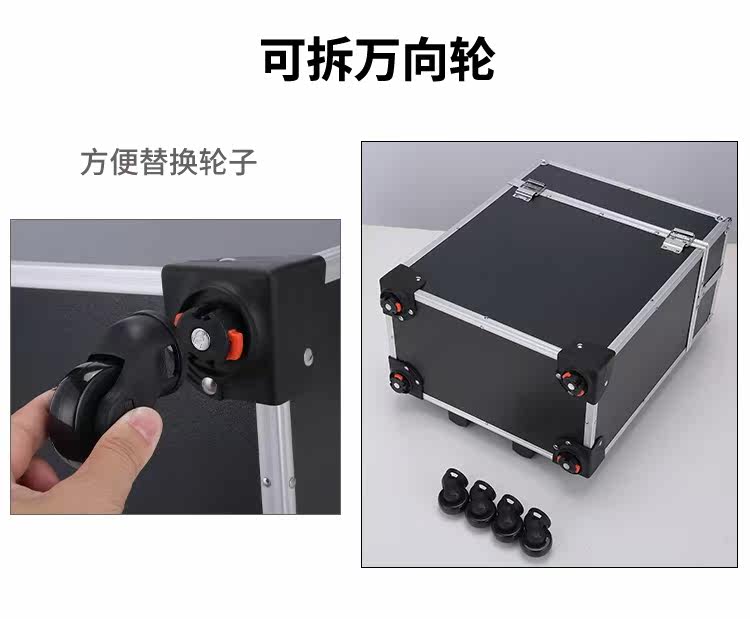 可拆万向轮

方便替换轮子