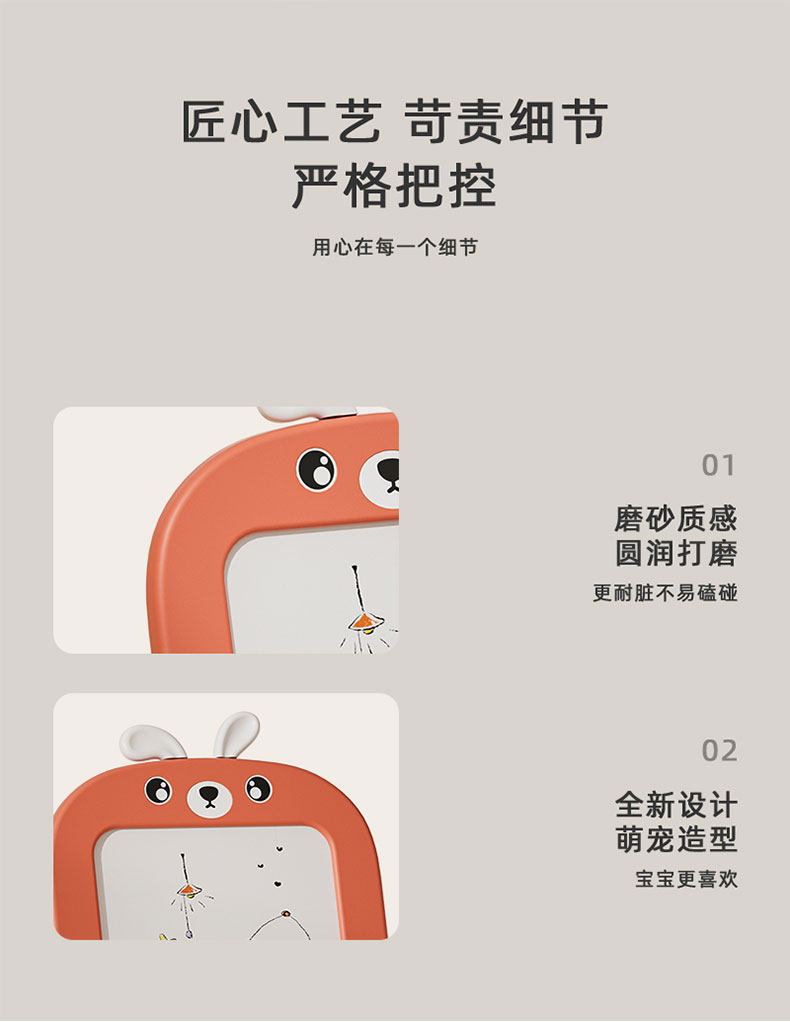 匠心工艺 苛责细节
严格把控

用心在每一个细节

01

磨砂质感
圆润打磨

更耐脏不易磕碰

02

全新设计
萌宠造型

宝宝更喜欢