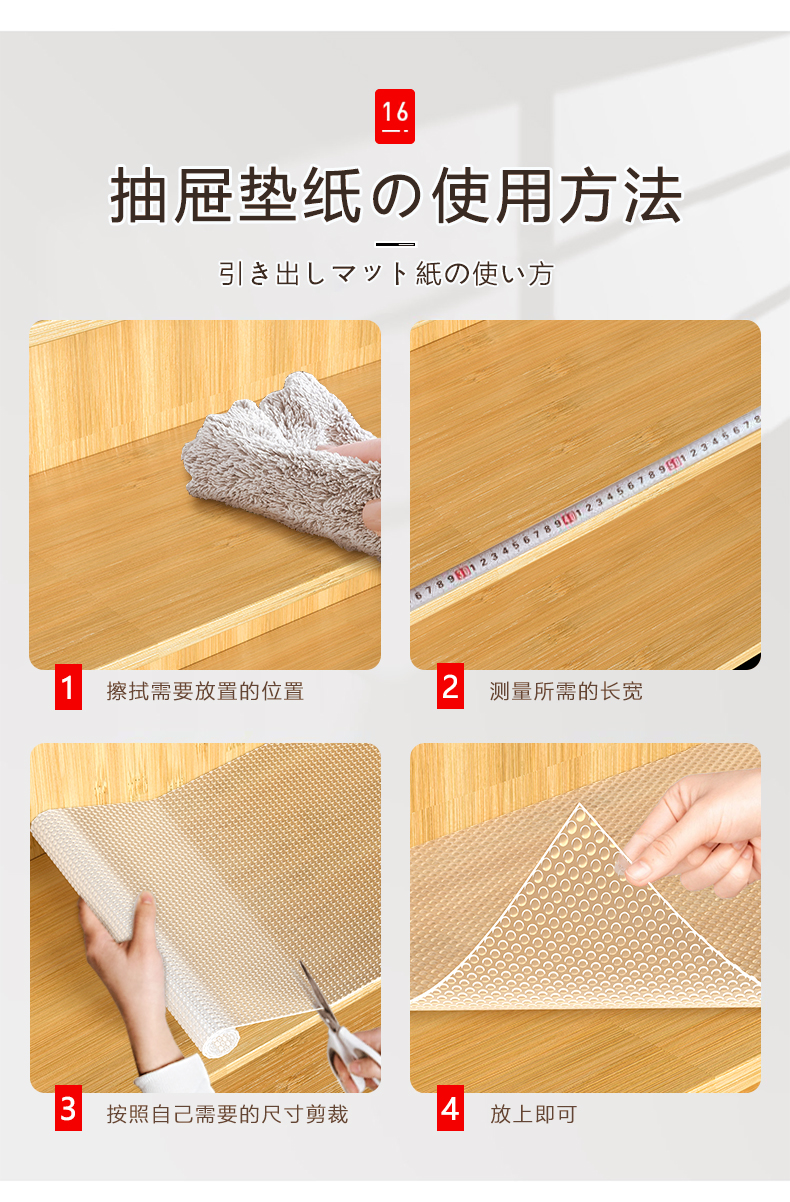 16

抽屉垫纸の使用方法

引き出しマット紙の使い方

1 擦拭需要放置的位置

2 测量所需的长宽

3 按照自己需要的尺寸剪裁

4 放上即可