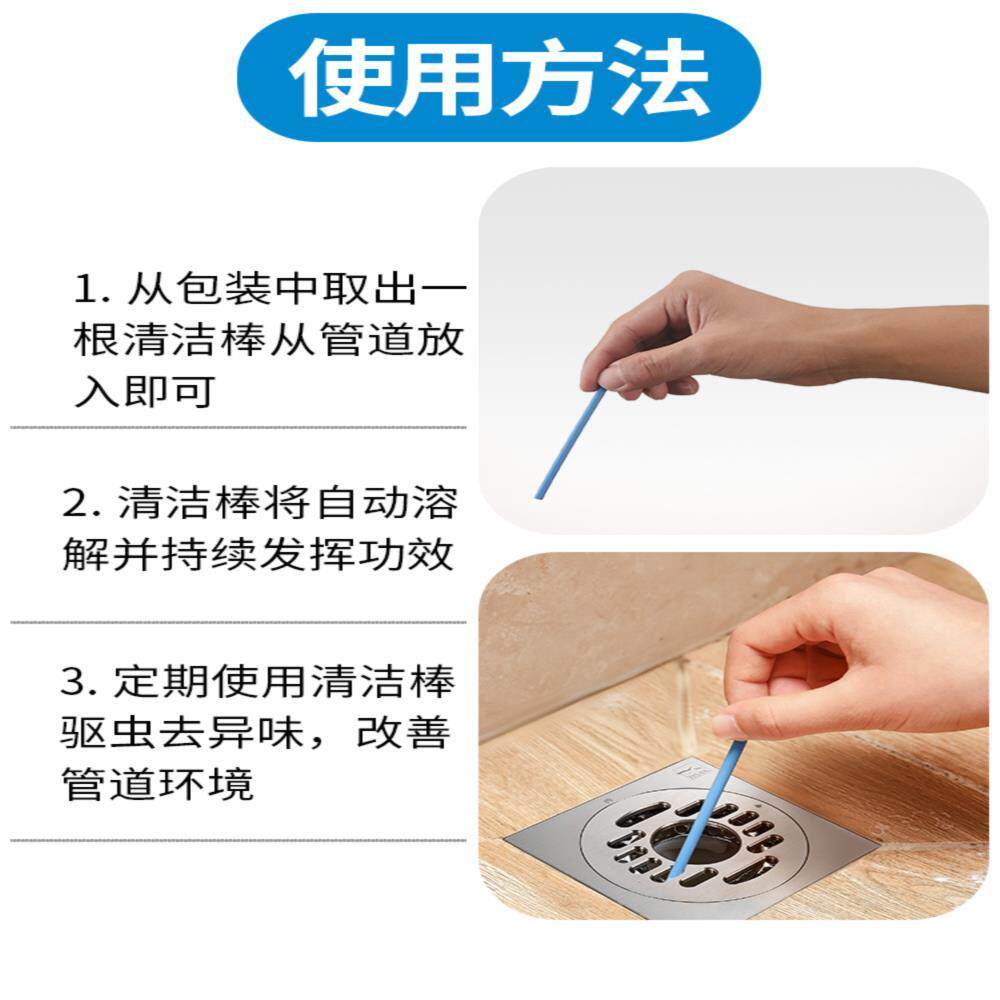 使用方法

1. 从包装中取出一根清洁棒从管道放入即可

2. 清洁棒将自动溶解并持续发挥功效

3. 定期使用清洁棒驱虫去异味，改善管道环境